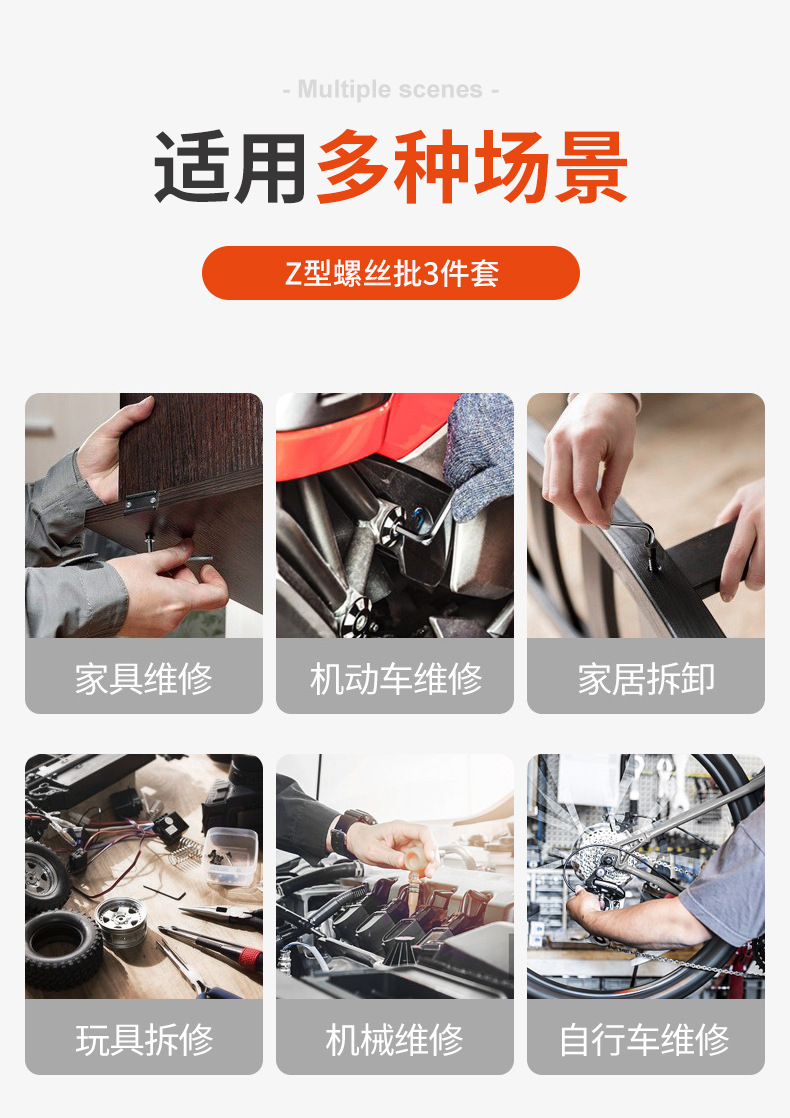 - Multiple scenes -

适用多种场景

Z型螺丝批3件套

家具维修

机动车维修

家居拆卸

玩具拆修

机械维修

自行车维修