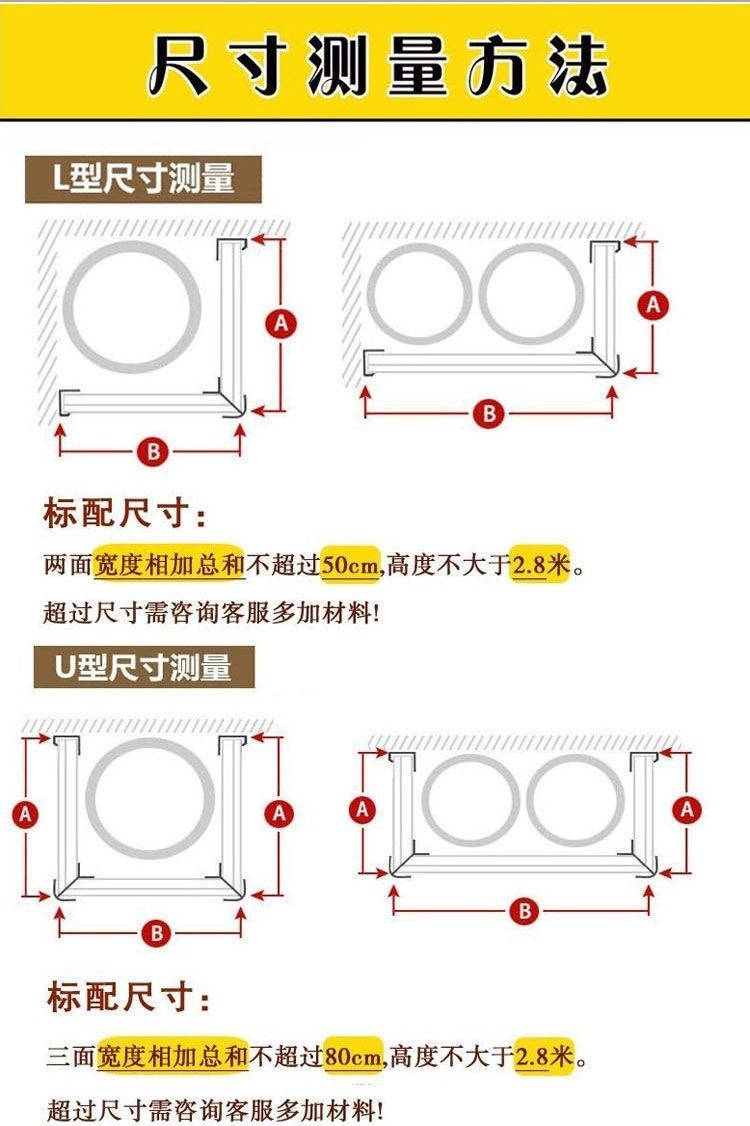 尺寸测量方法

L型尺寸测量

A

B

A

B

标配尺寸：

两面宽度相加总和不超过50cm,高度不大于2.8米。

超过尺寸需咨询客服多加材料!

U型尺寸测量

A

A

B

A

A

B

标配尺寸：

三面宽度相加总和不超过80cm,高度不大于2.8米。

超过尺寸需咨询客服多加材料!