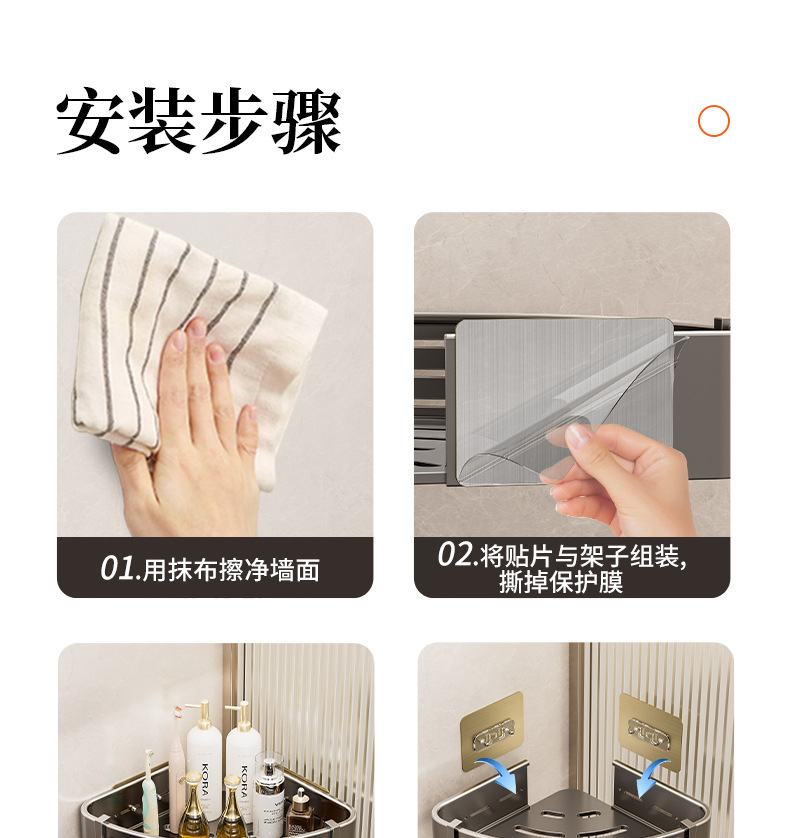 安装步骤

01.用抹布擦净墙面

02.将贴片与架子组装,
撕掉保护膜

KORA

KORA