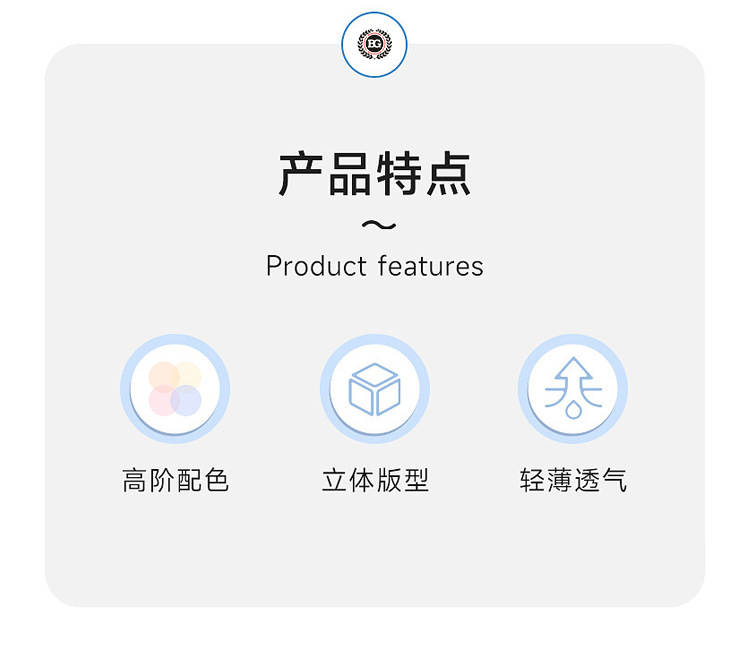 产品特点

~

Product features

高阶配色

立体版型

轻薄透气