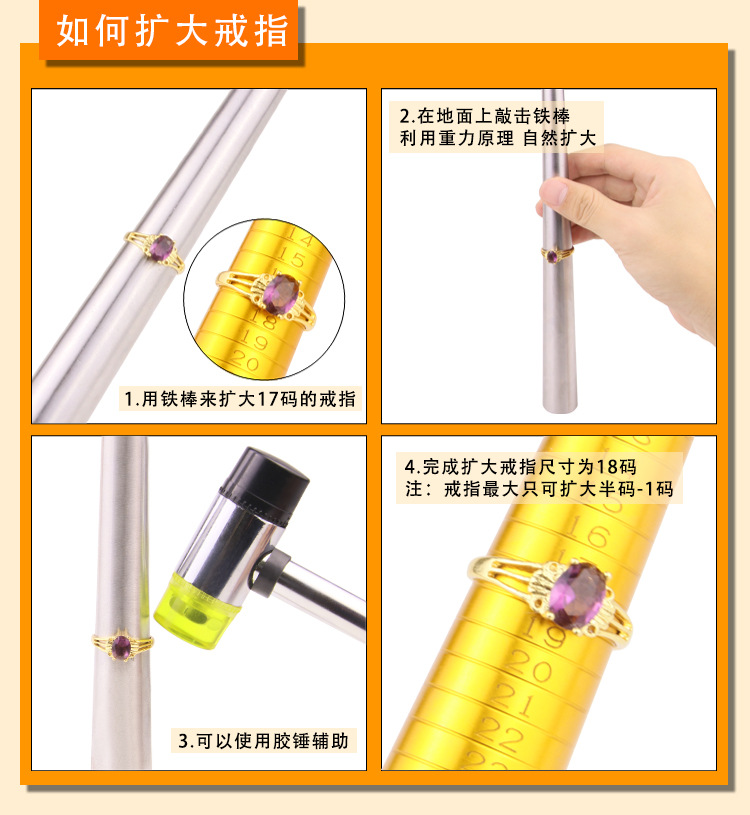 如何扩大戒指

14
15
18
19
20

1.用铁棒来扩大17码的戒指

2.在地面上敲击铁棒
利用重力原理 自然扩大

3.可以使用胶锤辅助

4.完成扩大戒指尺寸为18码
注：戒指最大只可扩大半码-1码

16
19
20
21
22