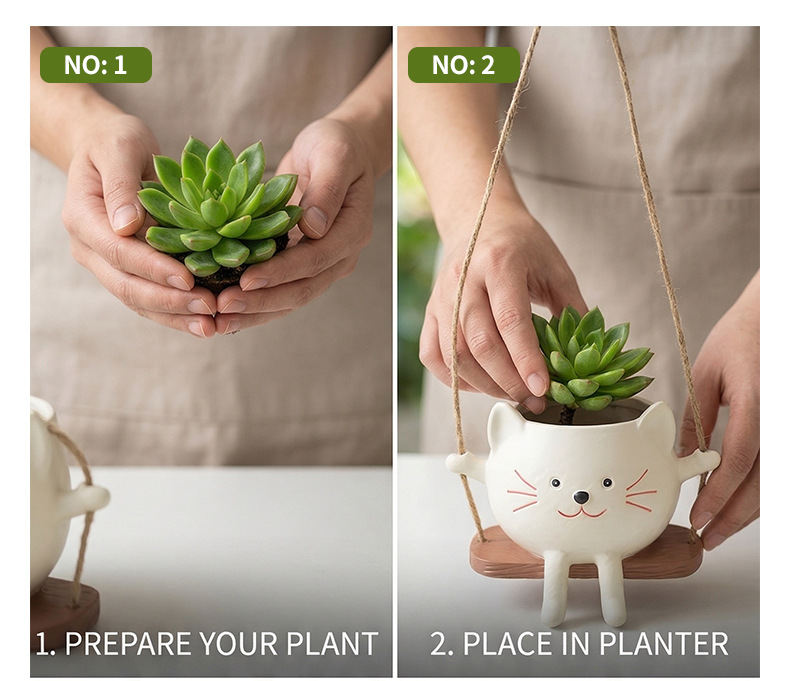 NO: 1

1. PREPARE YOUR PLANT

NO: 2

2. PLACE IN PLANTER