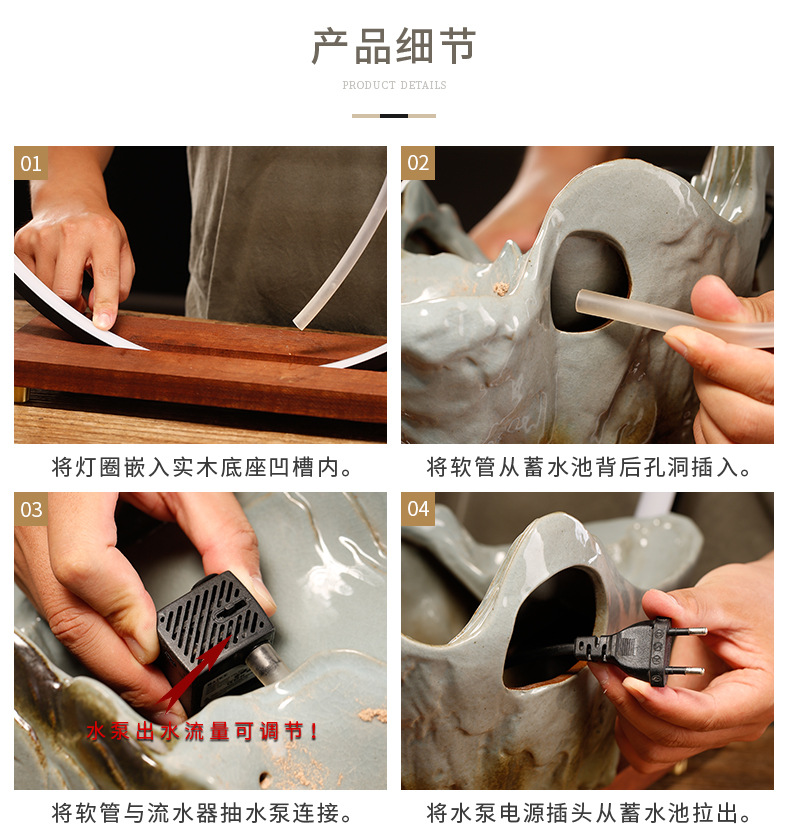 产品细节

PRODUCT DETAILS

01

将灯圈嵌入实木底座凹槽内。

02

将软管从蓄水池背后孔洞插入。

03

水泵出水流量可调节！

将软管与流水器抽水泵连接。

04

将水泵电源插头从蓄水池拉出。