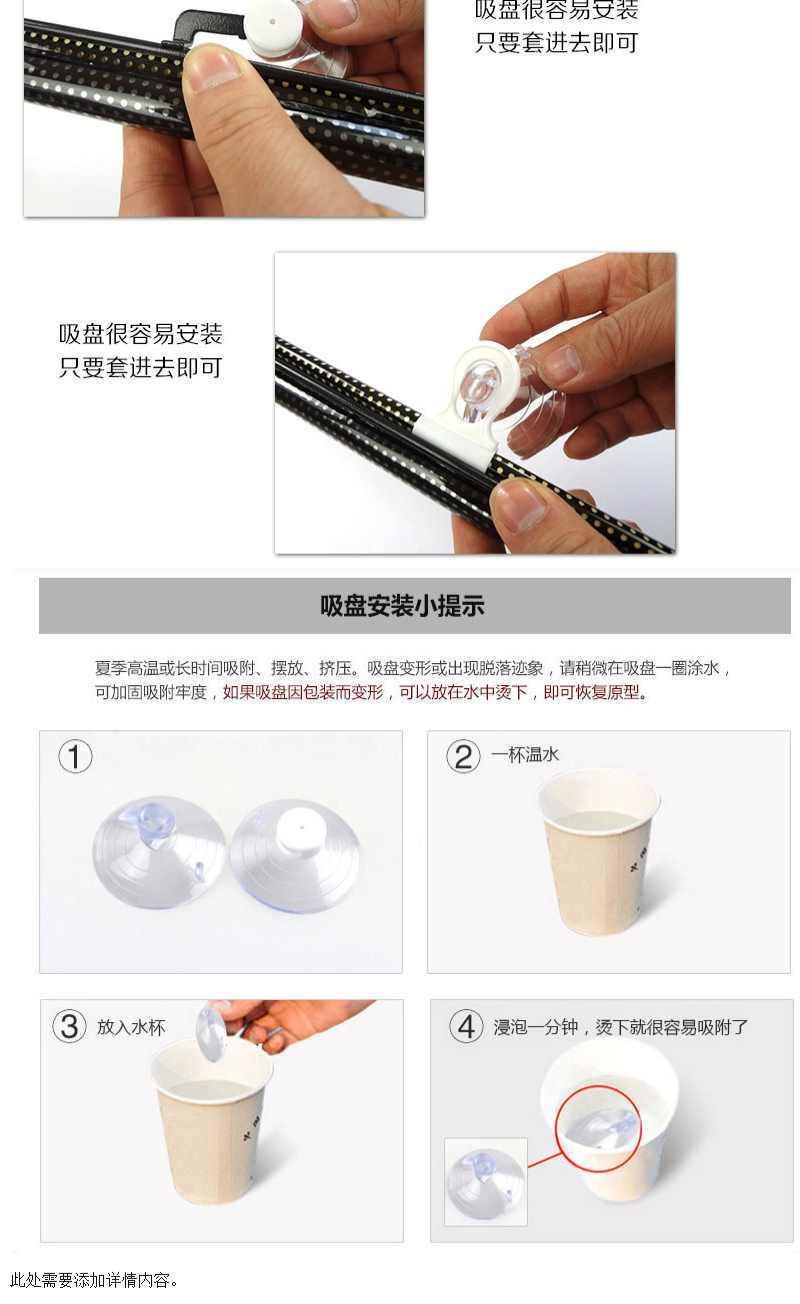 吸盘很容易安装
只要套进去即可

吸盘很容易安装
只要套进去即可

吸盘安装小提示

夏季高温或长时间吸附、摆放、挤压。吸盘变形或出现脱落迹象，请稍微在吸盘一圈涂水，可加固吸附牢度，如果吸盘因包装而变形，可以放在水中烫下，即可恢复原型。

① 

② 一杯温水

③ 放入水杯

④ 浸泡一分钟，烫下就很容易吸附了

此处需要添加详情内容。