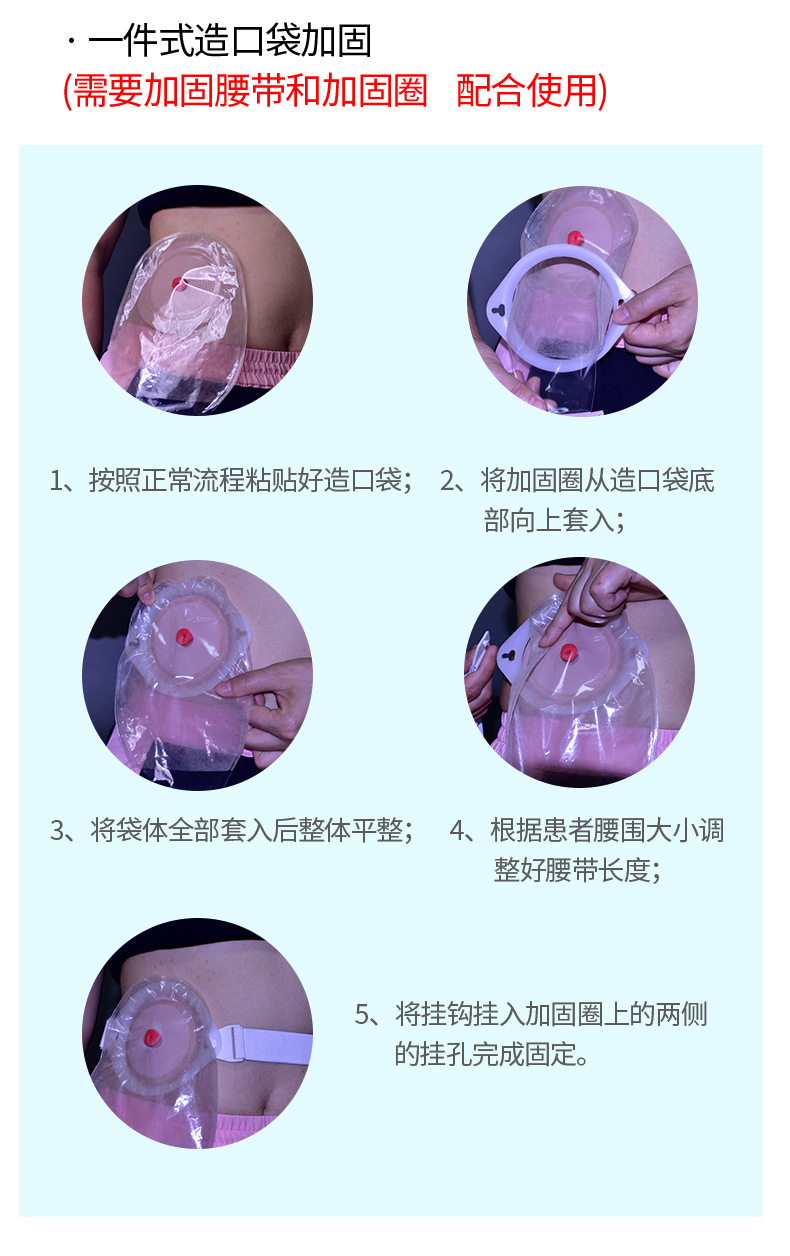 · 一件式造口袋加固
(需要加固腰带和加固圈 配合使用)

1、按照正常流程粘贴好造口袋；

2、将加固圈从造口袋底部向上套入；

3、将袋体全部套入后整体平整；

4、根据患者腰围大小调整好腰带长度；

5、将挂钩挂入加固圈上的两侧的挂孔完成固定。