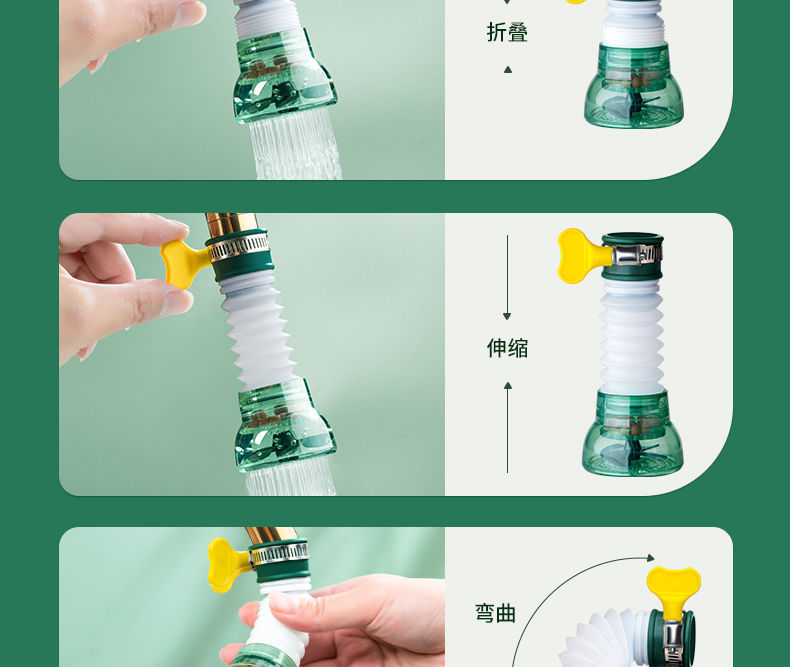 折叠

伸缩

弯曲