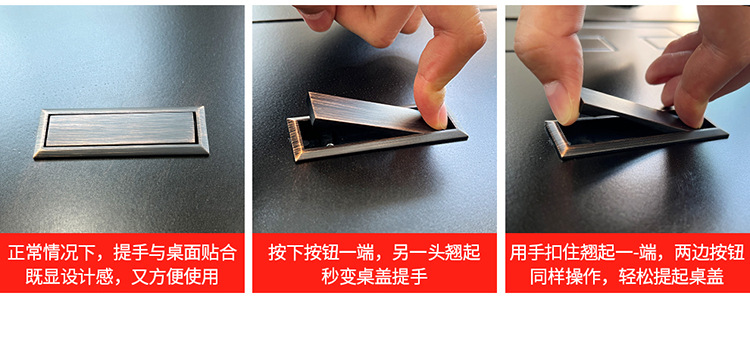 正常情况下，提手与桌面贴合
既显设计感，又方便使用

按下按钮一端，另一头翘起
秒变桌盖提手

用手扣住翘起一-端，两边按钮
同样操作，轻松提起桌盖