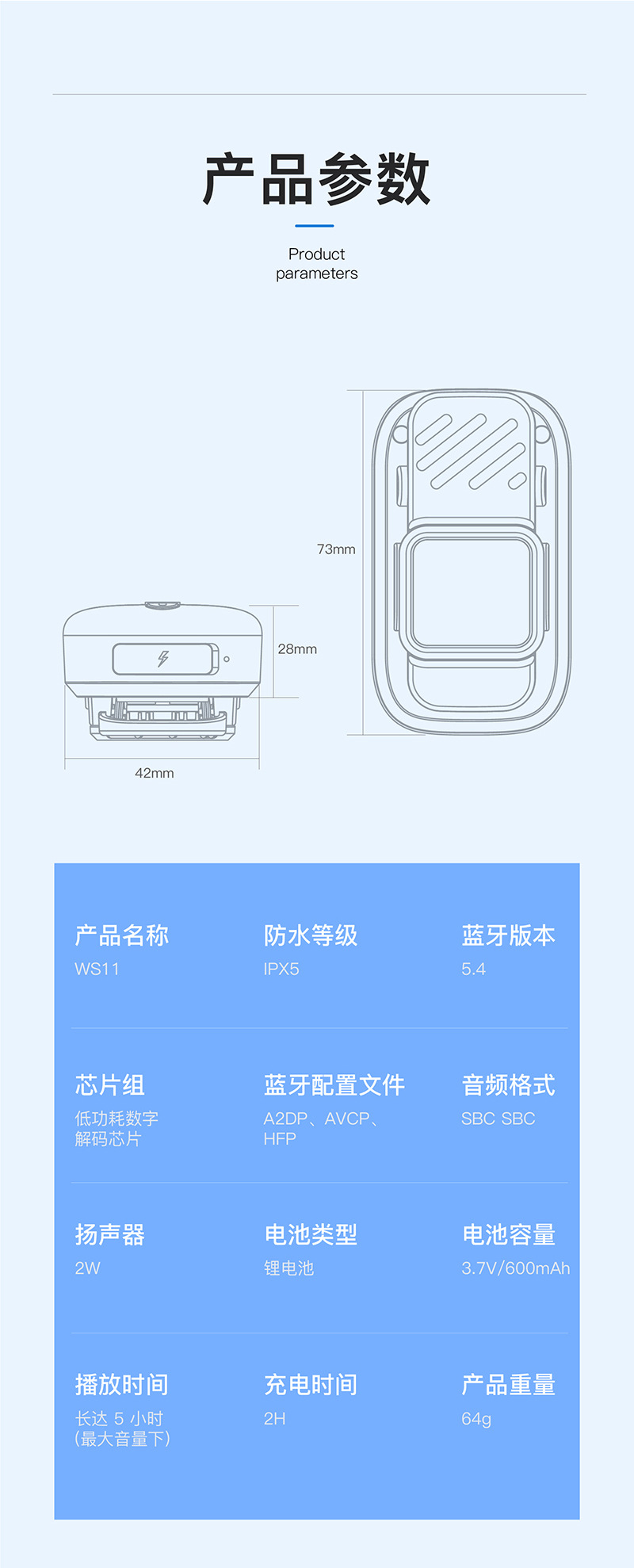 产品参数

Product parameters

73mm

28mm

42mm

产品名称
WS11

防水等级
IPX5

蓝牙版本
5.4

芯片组
低功耗数字解码芯片

蓝牙配置文件
A2DP、AVCP、HFP

音频格式
SBC SBC

扬声器
2W

电池类型
锂电池

电池容量
3.7V/600mAh

播放时间
长达 5 小时
(最大音量下)

充电时间
2H

产品重量
64g