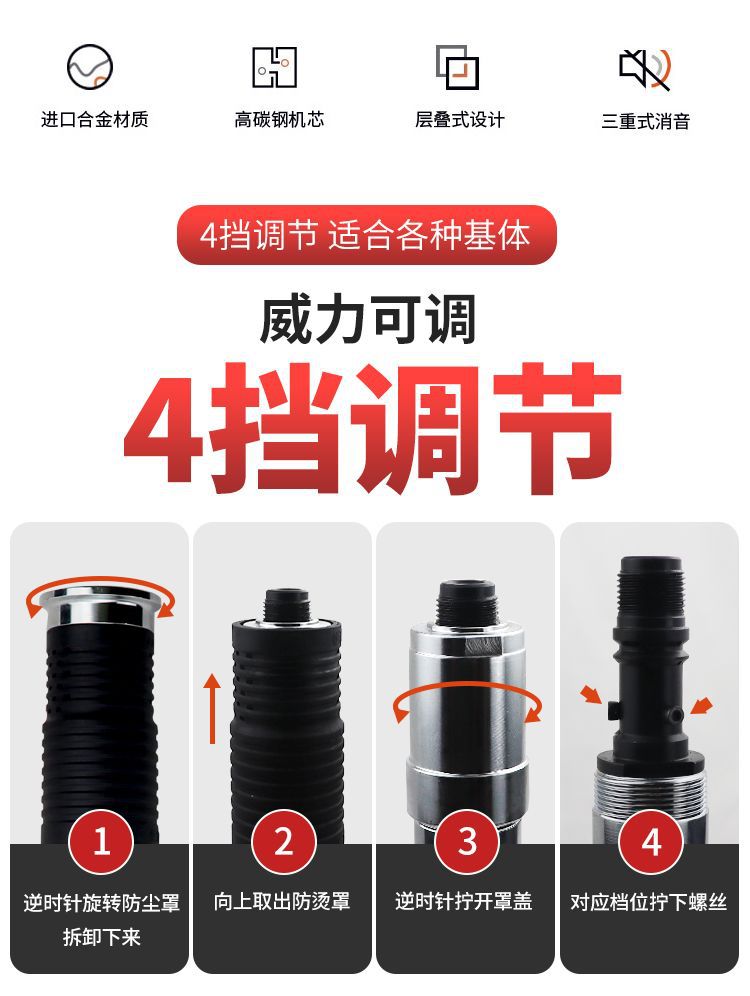 进口合金材质

高碳钢机芯

层叠式设计

三重式消音

4挡调节 适合各种基体

威力可调

4挡调节

1
逆时针旋转防尘罩拆卸下来

2
向上取出防烫罩

3
逆时针拧开罩盖

4
对应档位拧下螺丝