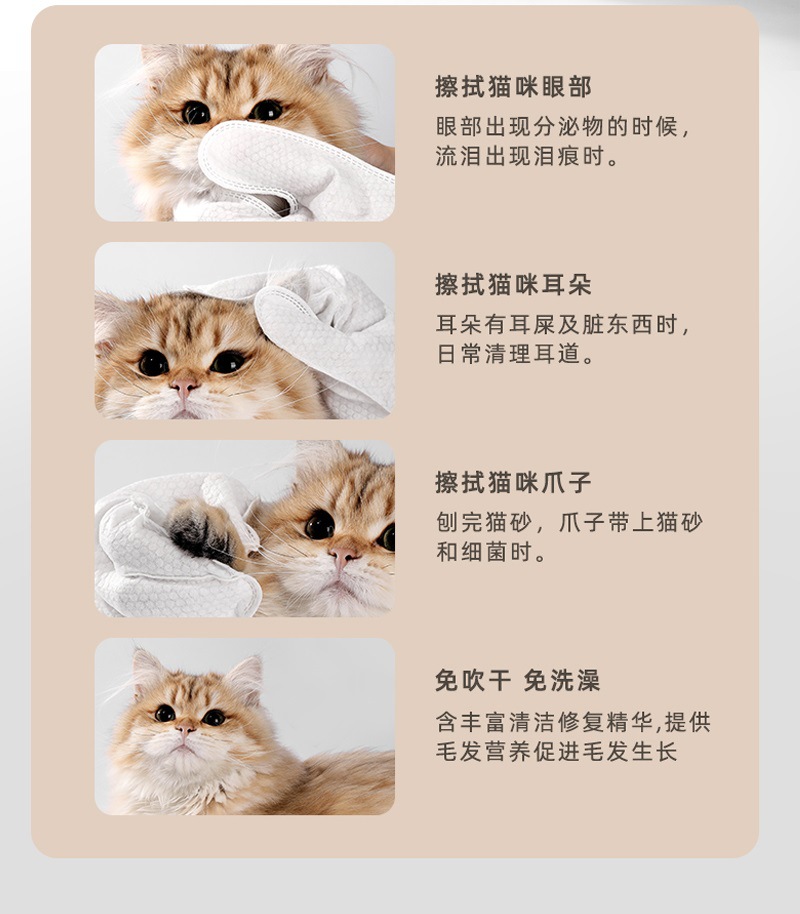 擦拭猫咪眼部

眼部出现分泌物的时候，流泪出现泪痕时。

擦拭猫咪耳朵

耳朵有耳屎及脏东西时，日常清理耳道。

擦拭猫咪爪子

刨完猫砂，爪子带上猫砂和细菌时。

免吹干 免洗澡

含丰富清洁修复精华,提供毛发营养促进毛发生长