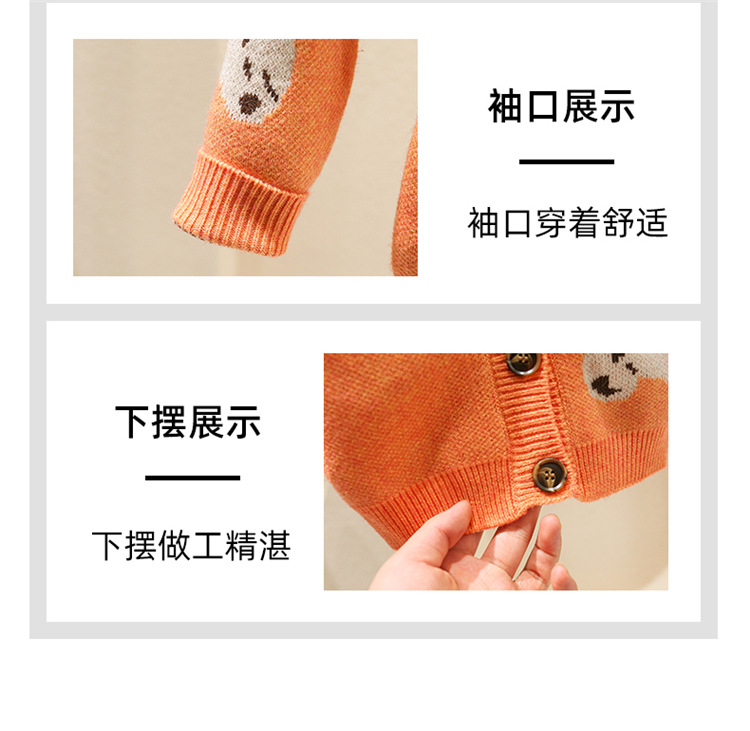 袖口展示

袖口穿着舒适

下摆展示

下摆做工精湛