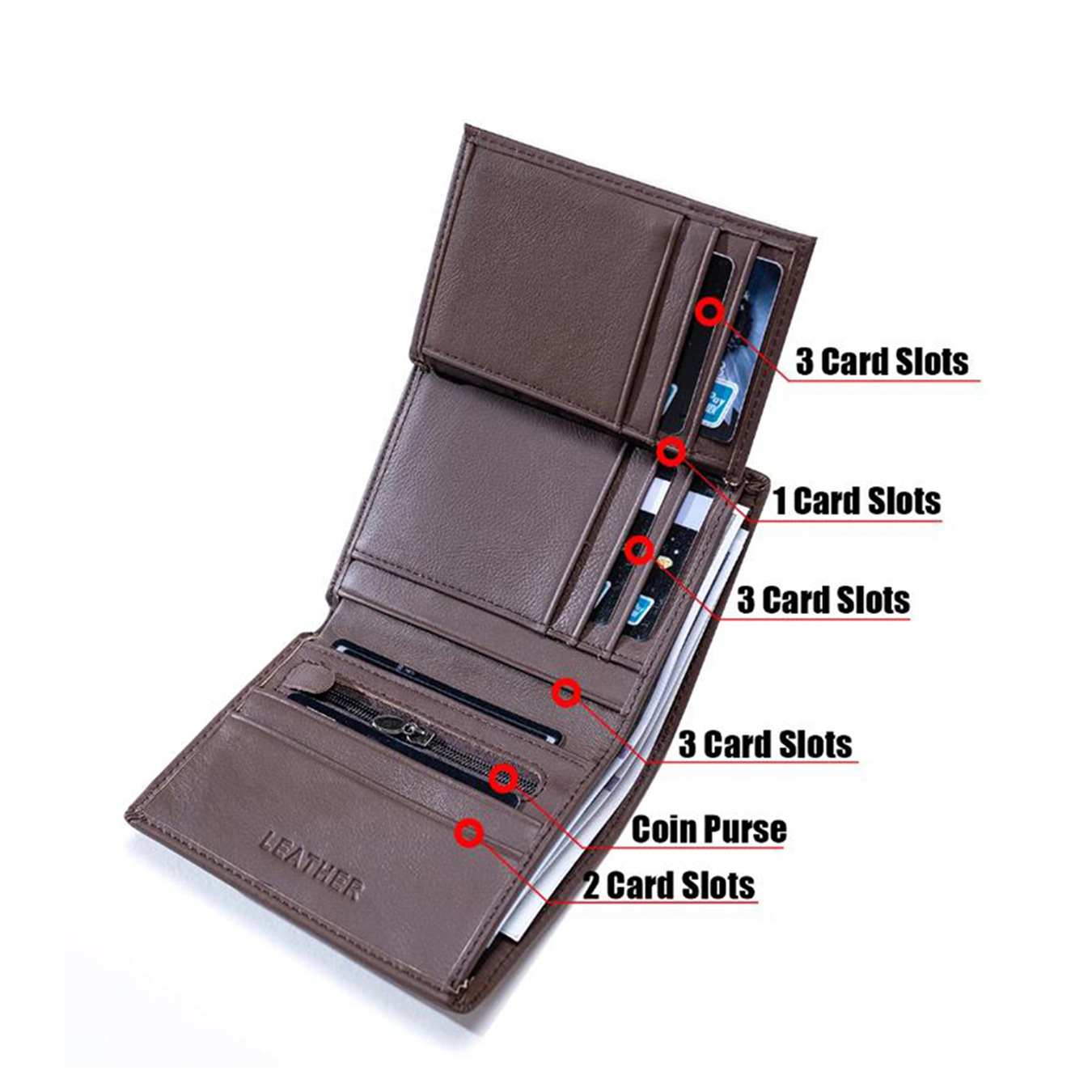 3 Card Slots

1 Card Slots

3 Card Slots

3 Card Slots

Coin Purse

2 Card Slots

LEATHER