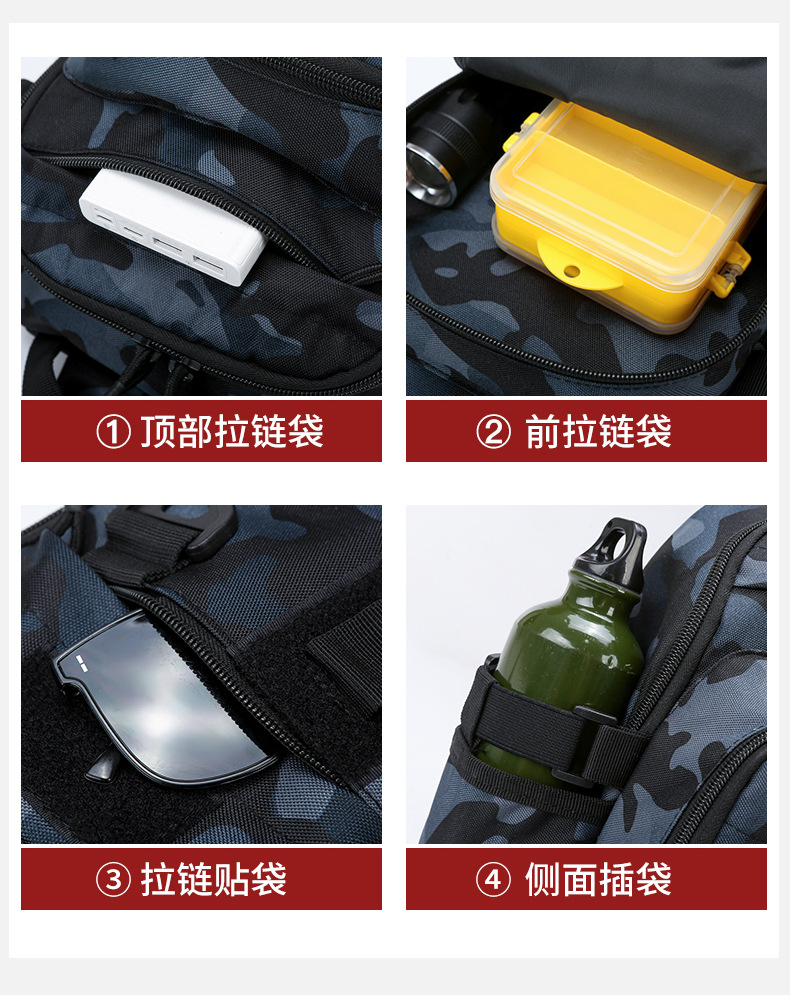 ① 顶部拉链袋

② 前拉链袋

③ 拉链贴袋

④ 侧面插袋