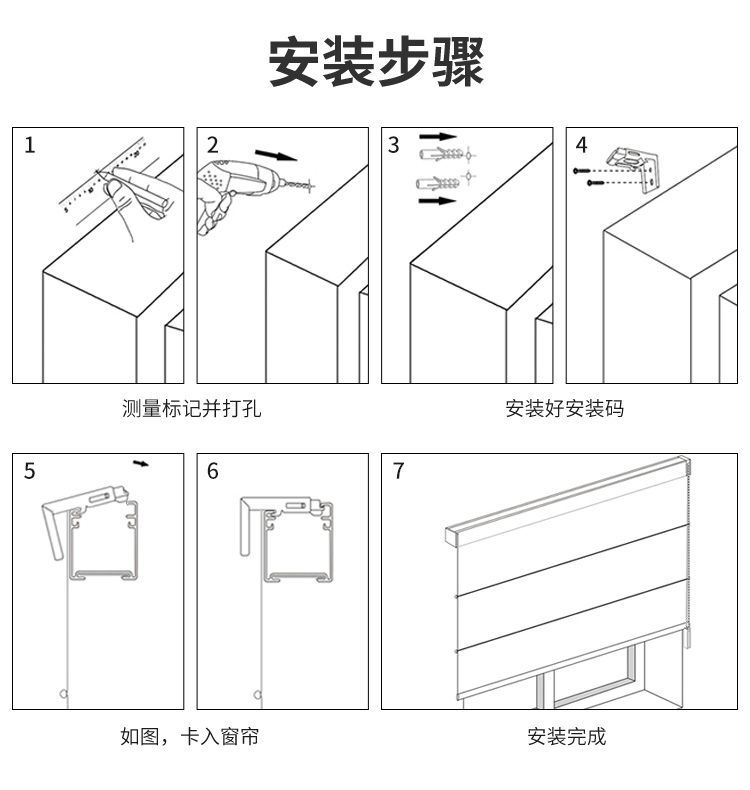 安装步骤

1

2

3

4

测量标记并打孔

安装好安装码

5

6

7

如图，卡入窗帘

安装完成