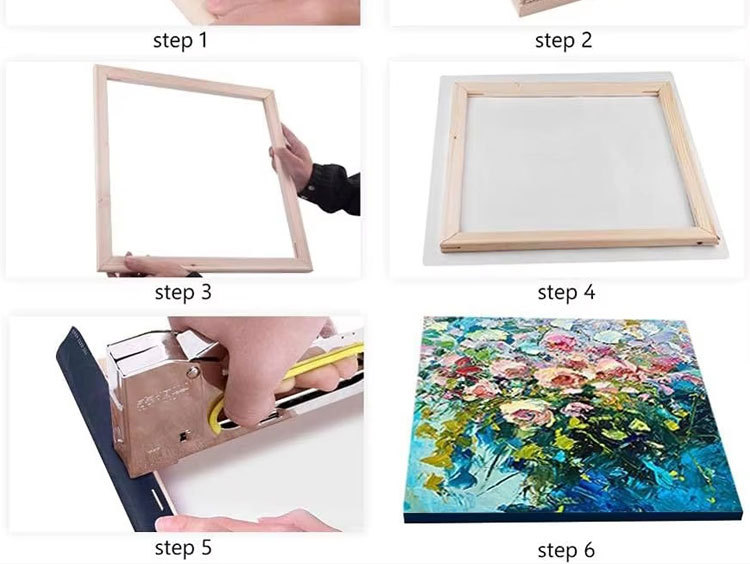 step 1

step 2

step 3

step 4

step 5

step 6