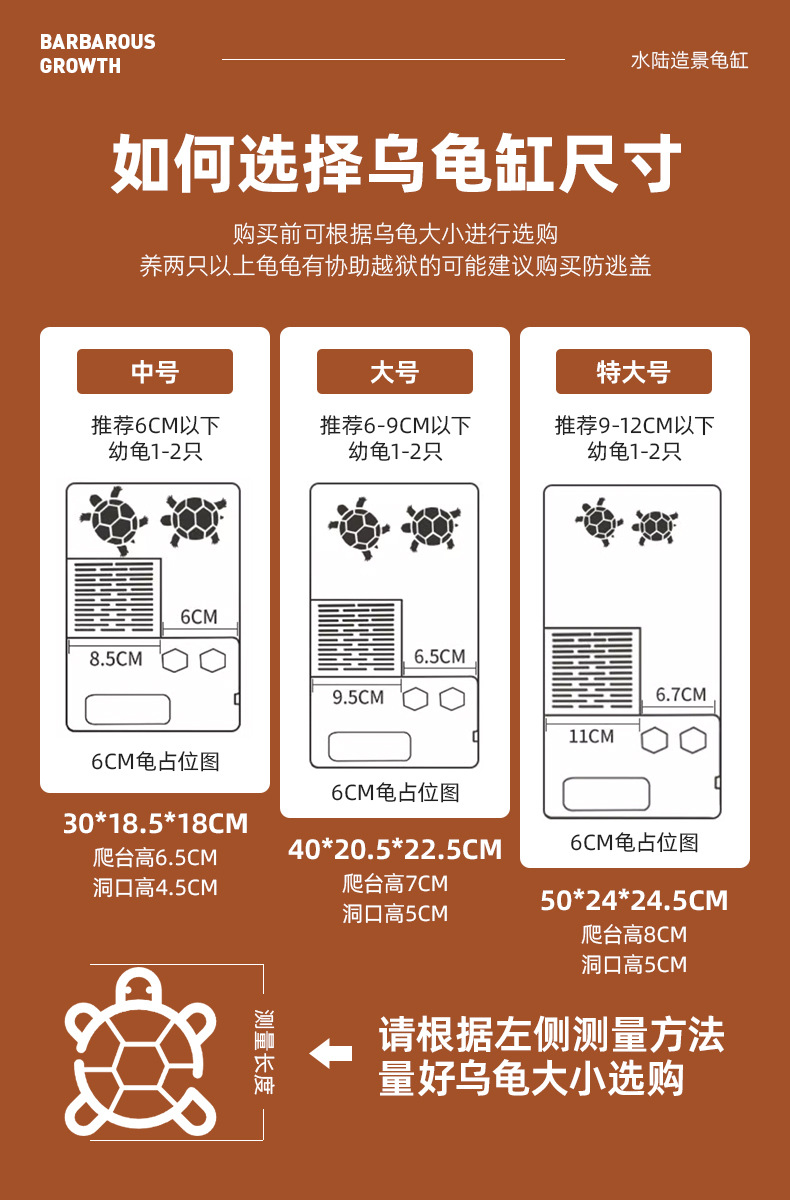 BARBAROUS GROWTH

水陆造景龟缸

如何选择乌龟缸尺寸

购买前可根据乌龟大小进行选购
养两只以上龟龟有协助越狱的可能建议购买防逃盖

中号

推荐6CM以下
幼龟1-2只

6CM

8.5CM

6CM龟占位图

30*18.5*18CM
爬台高6.5CM
洞口高4.5CM

大号

推荐6-9CM以下
幼龟1-2只

6.5CM

9.5CM

6CM龟占位图

40*20.5*22.5CM
爬台高7CM
洞口高5CM

特大号

推荐9-12CM以下
幼龟1-2只

6.7CM

11CM

6CM龟占位图

50*24*24.5CM
爬台高8CM
洞口高5CM

测量长度

请根据左侧测量方法
量好乌龟大小选购