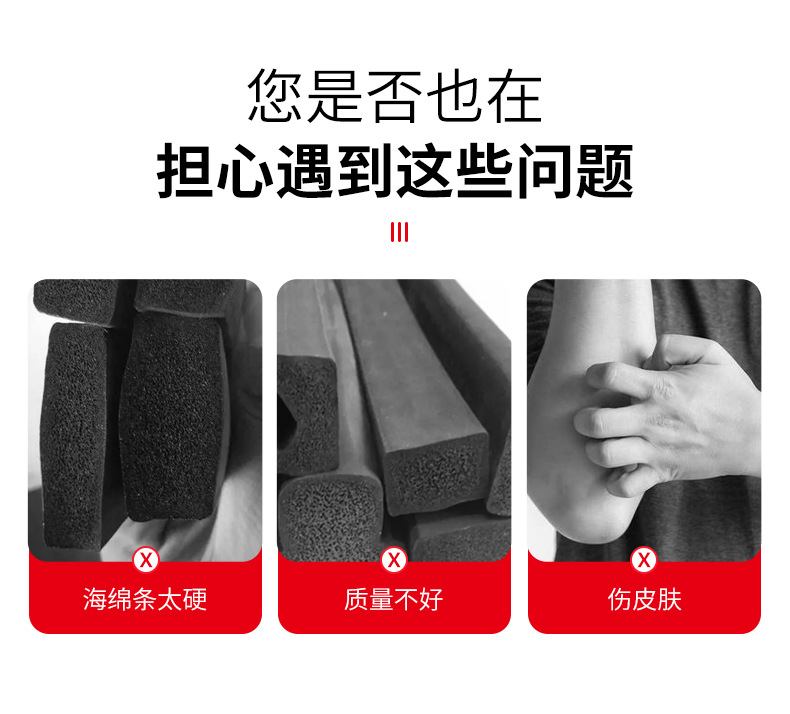 您是否也在

担心遇到这些问题

X
海绵条太硬

X
质量不好

X
伤皮肤