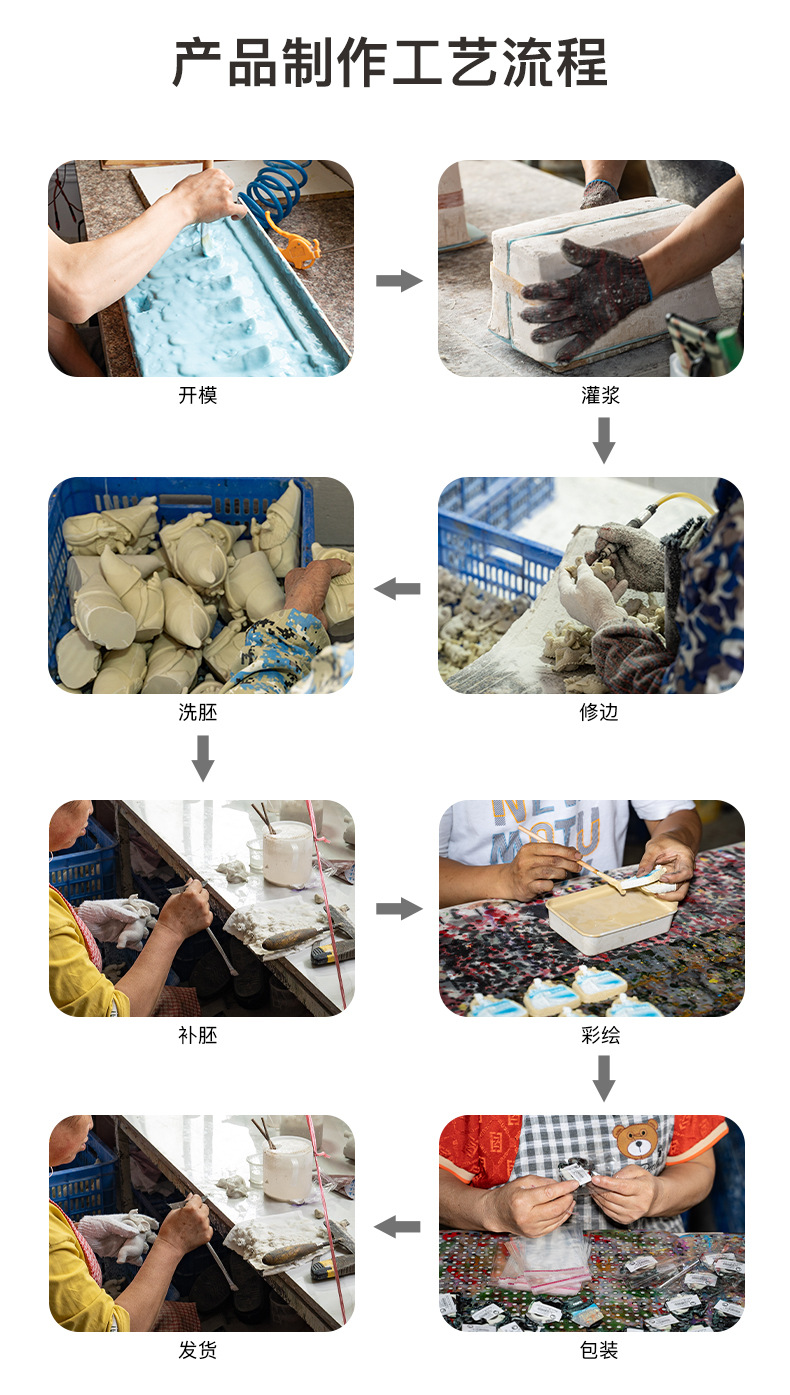 产品制作工艺流程

开模

灌浆

修边

洗胚

补胚

彩绘

包装

发货