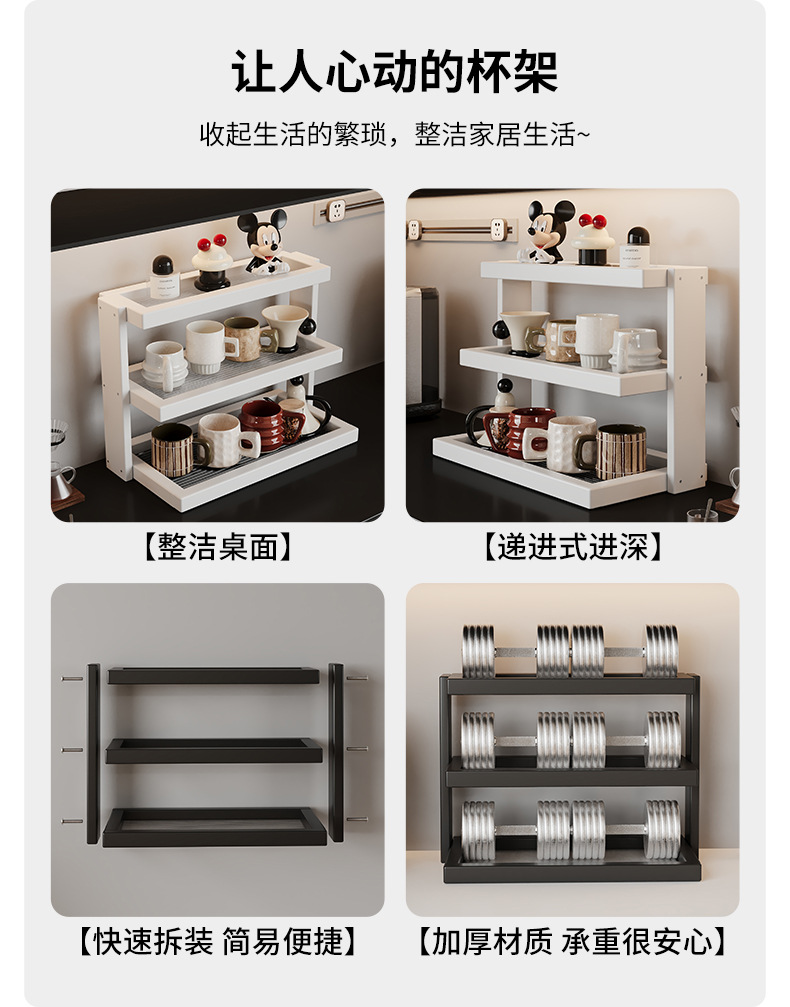 让人心动的杯架

收起生活的繁琐，整洁家居生活~

【整洁桌面】

【递进式进深】

【快速拆装 简易便捷】

【加厚材质 承重很安心】