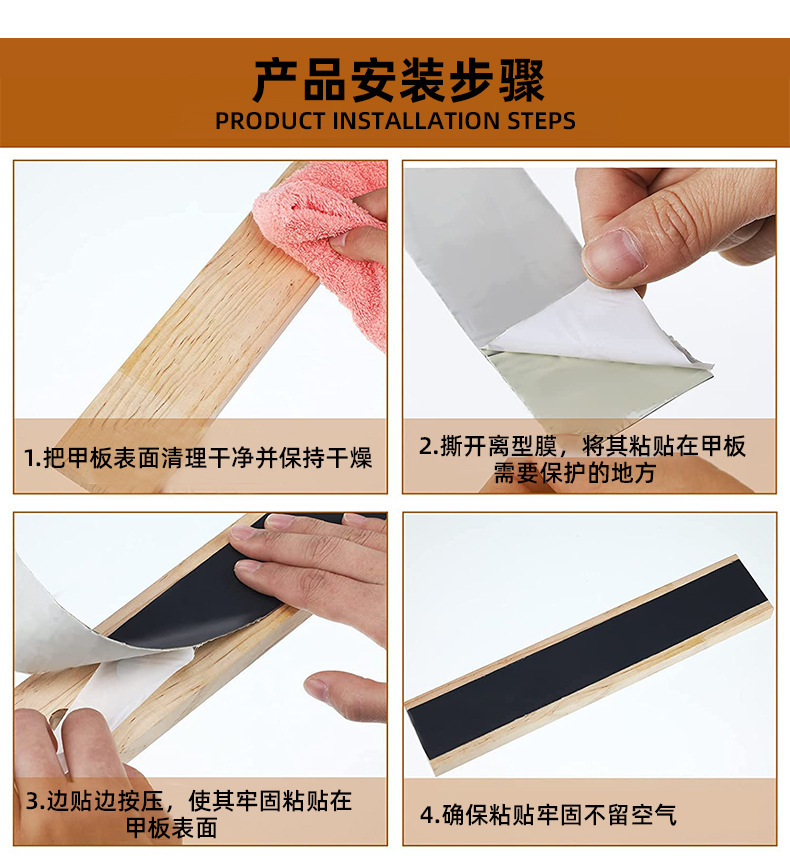 产品安装步骤
PRODUCT INSTALLATION STEPS

1.把甲板表面清理干净并保持干燥

2.撕开离型膜，将其粘贴在甲板需要保护的地方

3.边贴边按压，使其牢固粘贴在甲板表面

4.确保粘贴牢固不留空气