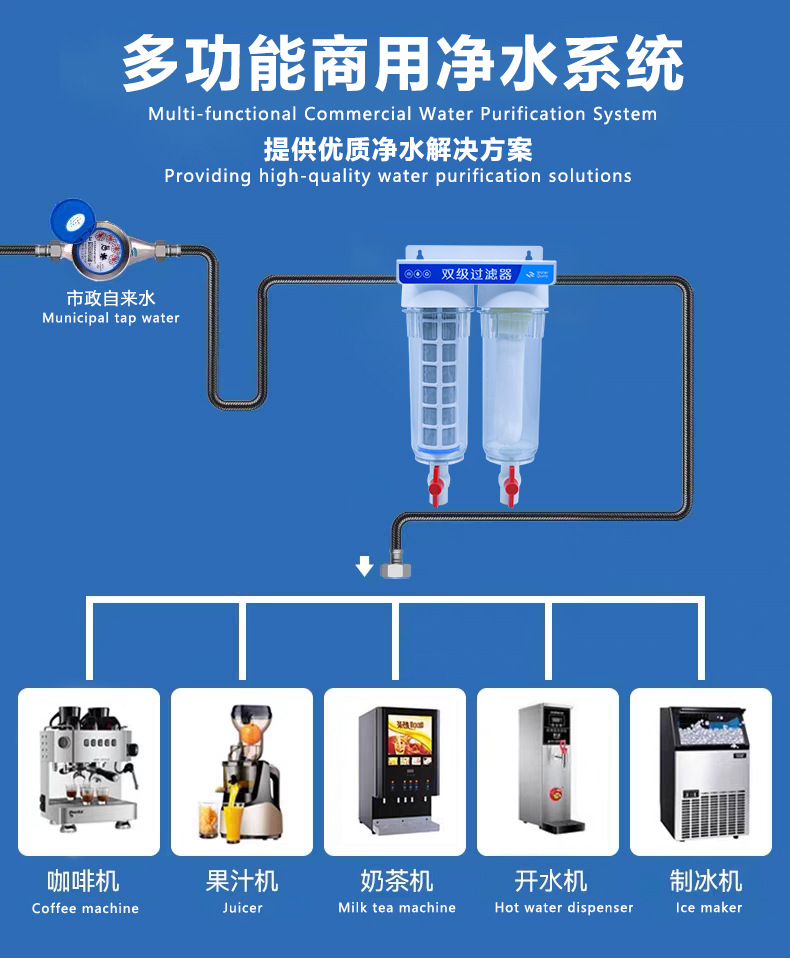 多功能商用净水系统
Multi-functional Commercial Water Purification System

提供优质净水解决方案
Providing high-quality water purification solutions

市政自来水
Municipal tap water

双级过滤器

咖啡机
Coffee machine

果汁机
Juicer

奶茶机
Milk tea machine

开水机
Hot water dispenser

制冰机
Ice maker