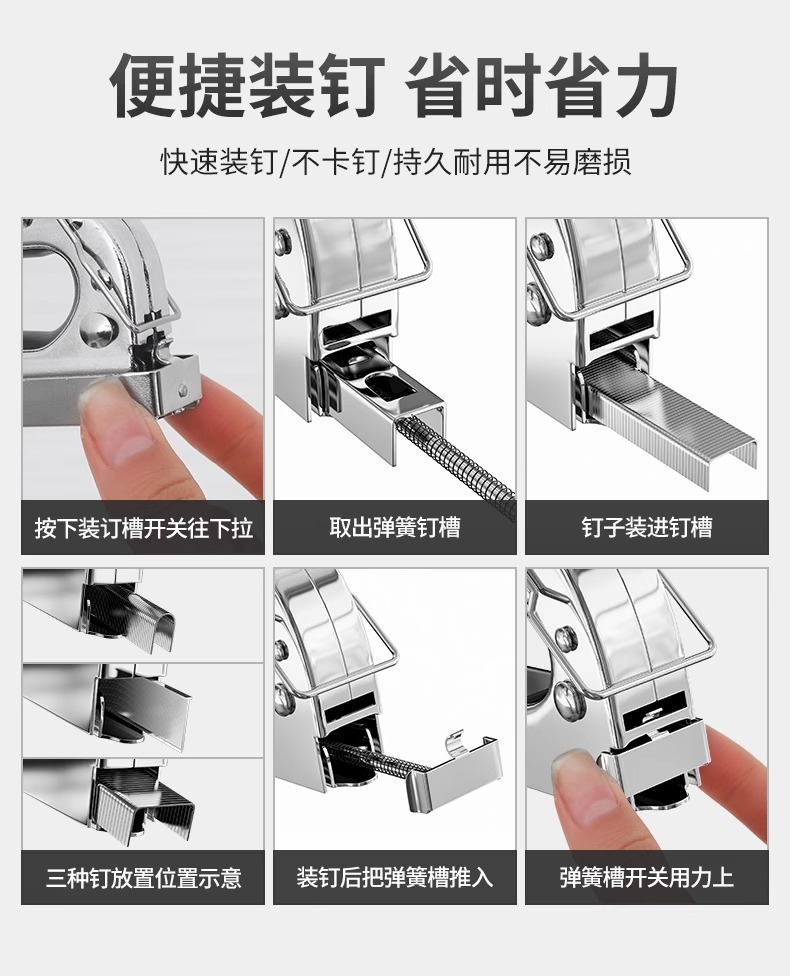 便捷装钉 省时省力

快速装钉/不卡钉/持久耐用不易磨损

按下装订槽开关往下拉

取出弹簧钉槽

钉子装进钉槽

三种钉放置位置示意

装钉后把弹簧槽推入

弹簧槽开关用力上