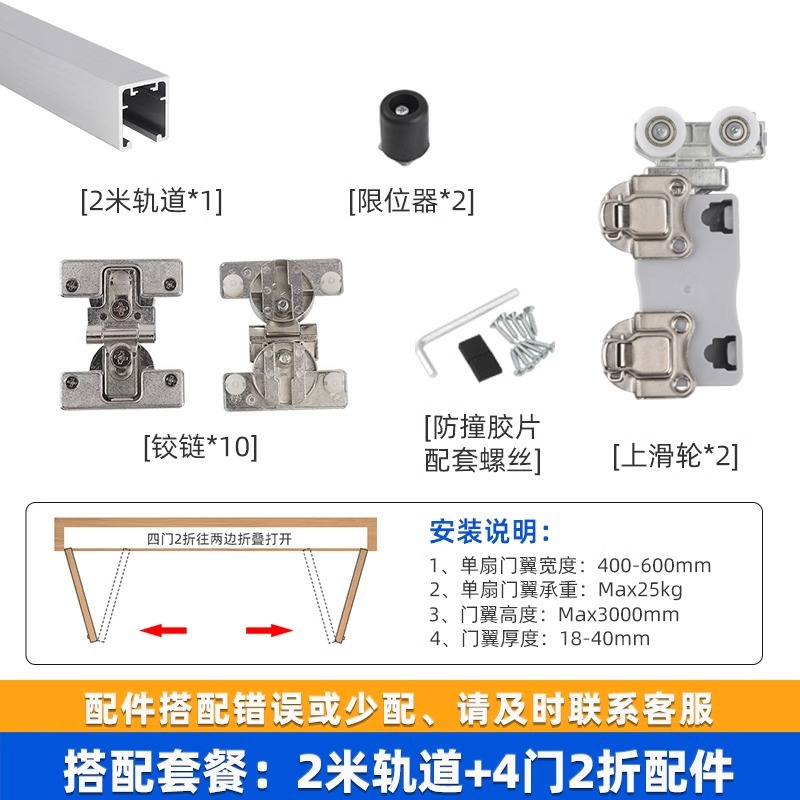 [2米轨道*1]

[限位器*2]

[铰链*10]

[防撞胶片
配套螺丝]

[上滑轮*2]

四门2折往两边折叠打开

安装说明：
1、单扇门翼宽度：400-600mm
2、单扇门翼承重：Max25kg
3、门翼高度：Max3000mm
4、门翼厚度：18-40mm

配件搭配错误或少配、请及时联系客服

搭配套餐：2米轨道+4门2折配件