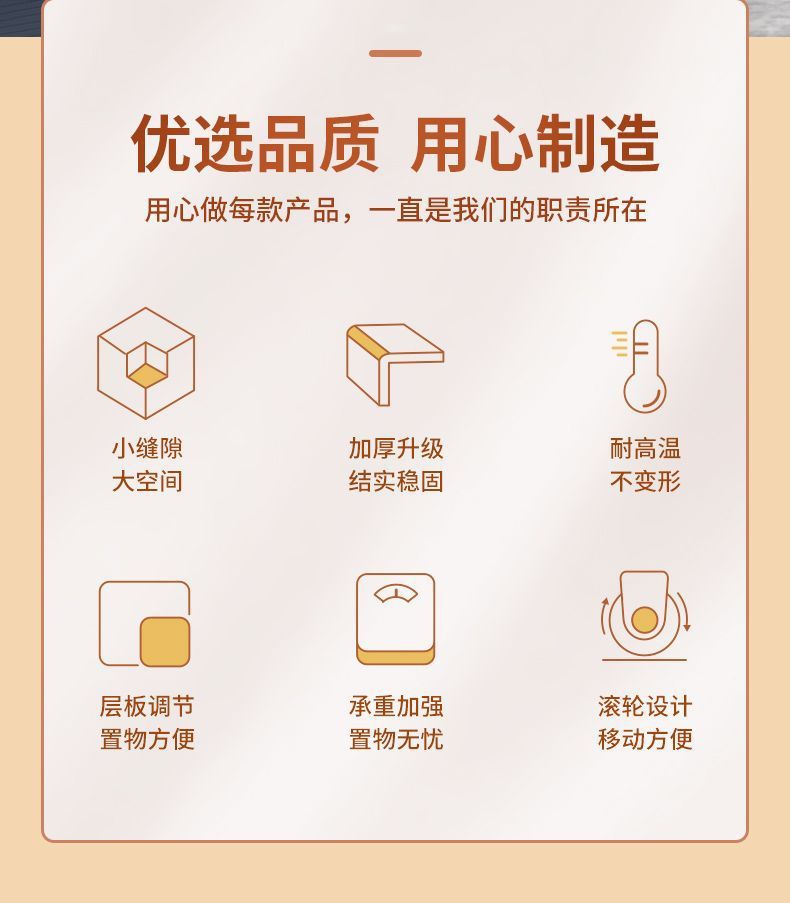 优选品质 用心制造

用心做每款产品，一直是我们的职责所在

小缝隙
大空间

加厚升级
结实稳固

耐高温
不变形

层板调节
置物方便

承重加强
置物无忧

滚轮设计
移动方便