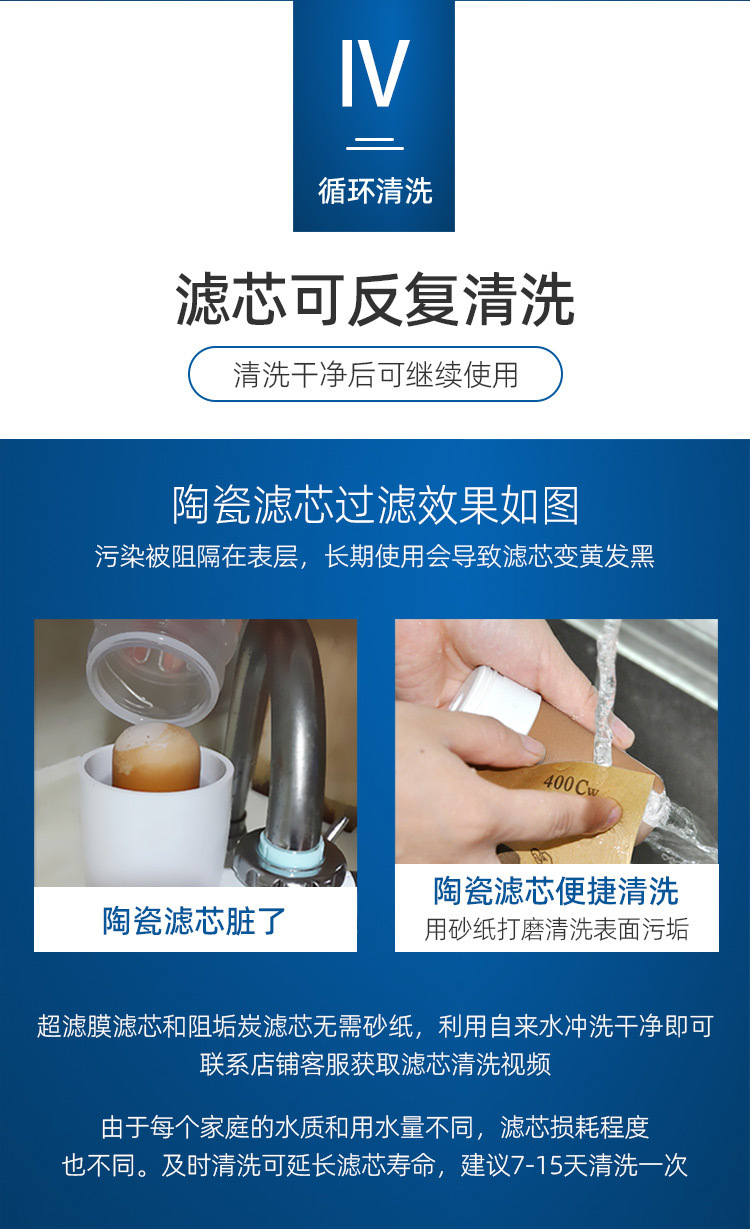 Ⅳ

循环清洗

滤芯可反复清洗

清洗干净后可继续使用

陶瓷滤芯过滤效果如图

污染被阻隔在表层，长期使用会导致滤芯变黄发黑

陶瓷滤芯脏了

400Cw

陶瓷滤芯便捷清洗

用砂纸打磨清洗表面污垢

超滤膜滤芯和阻垢炭滤芯无需砂纸，利用自来水冲洗干净即可
联系店铺客服获取滤芯清洗视频

由于每个家庭的水质和用水量不同，滤芯损耗程度也不同。及时清洗可延长滤芯寿命，建议7-15天清洗一次