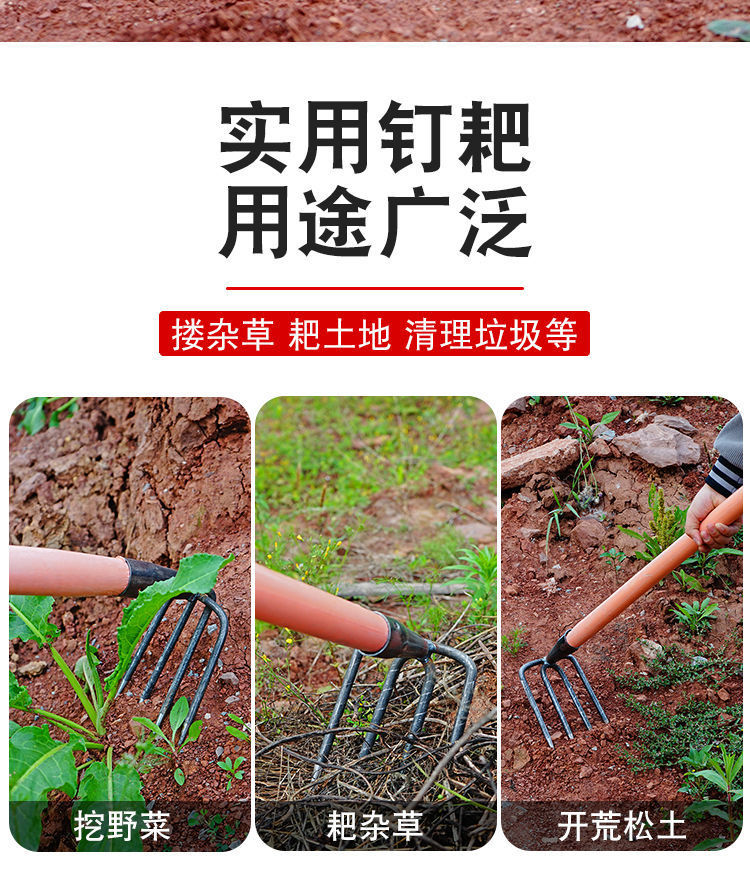 实用钉耙
用途广泛

搂杂草 耙土地 清理垃圾等

挖野菜

耙杂草

开荒松土