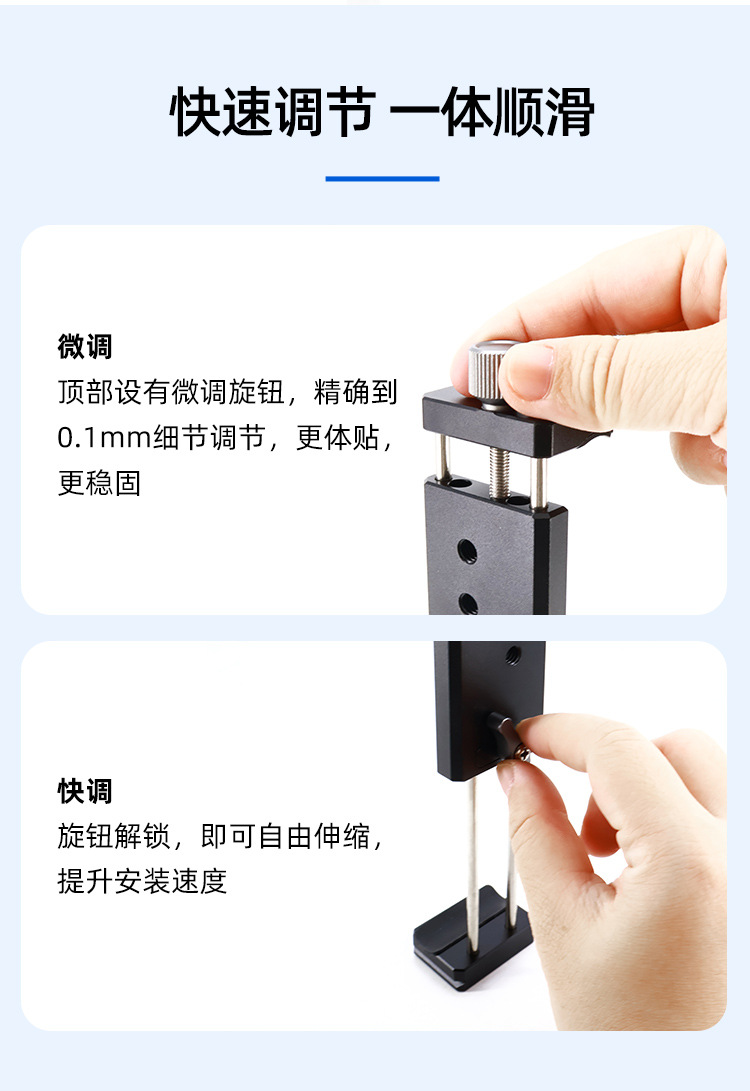 快速调节 一体顺滑

微调
顶部设有微调旋钮，精确到0.1mm细节调节，更体贴，更稳固

快调
旋钮解锁，即可自由伸缩，提升安装速度