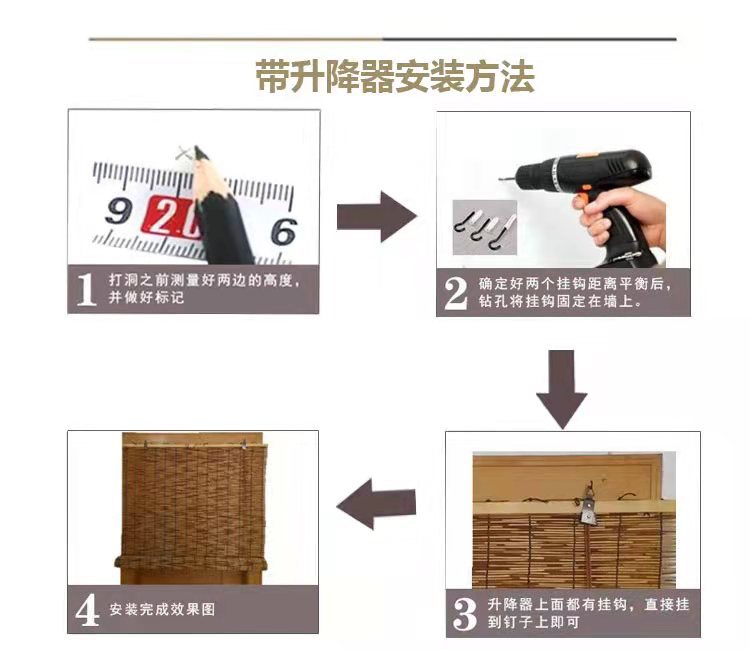 带升降器安装方法

9 2 6

1 打洞之前测量好两边的高度，并做好标记

2 确定好两个挂钩距离平衡后，钻孔将挂钩固定在墙上。

3 升降器上面都有挂钩，直接挂到钉子上即可

4 安装完成效果图