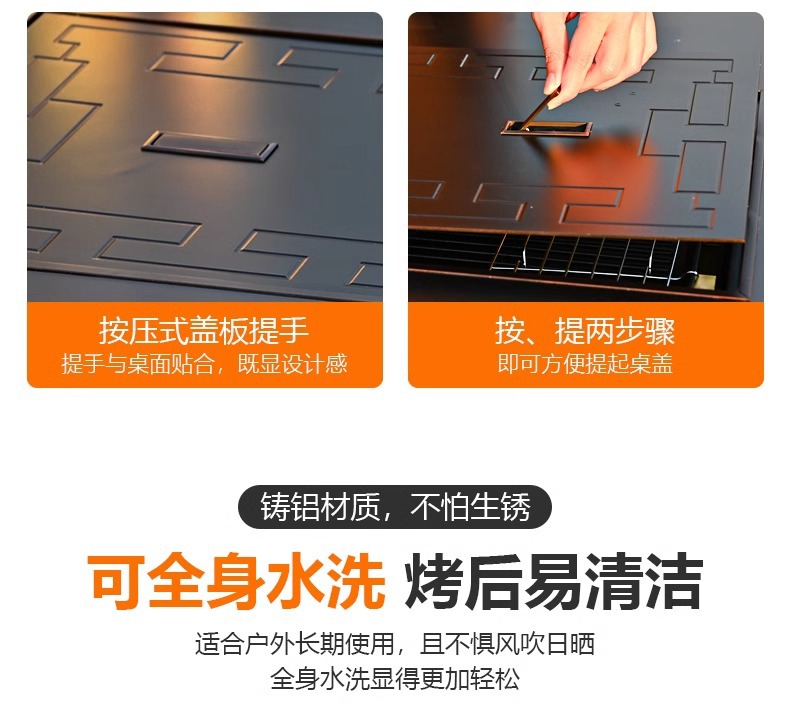 按压式盖板提手
提手与桌面贴合，既显设计感

按、提两步骤
即可方便提起桌盖

铸铝材质，不怕生锈

可全身水洗 烤后易清洁

适合户外长期使用，且不惧风吹日晒
全身水洗显得更加轻松