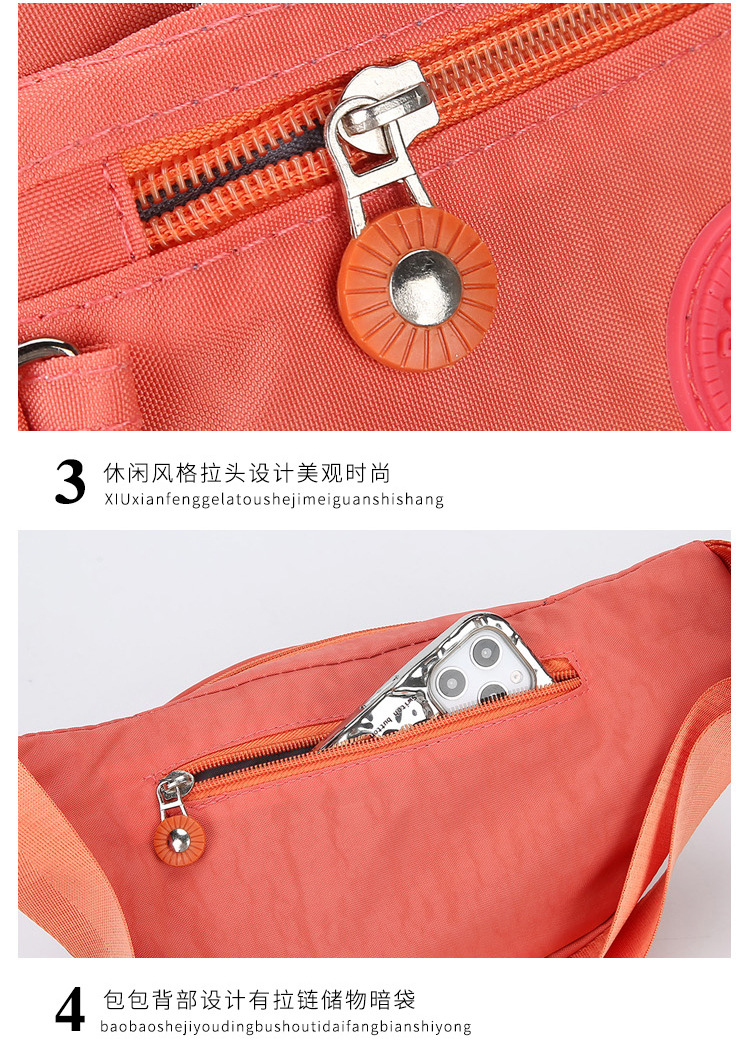 3 休闲风格拉头设计美观时尚
XIUxianfenggelatoushejimeiguanshishang

4 包包背部设计有拉链储物暗袋
baobaoshejiyoudingbushoutidaifangbianshiyong