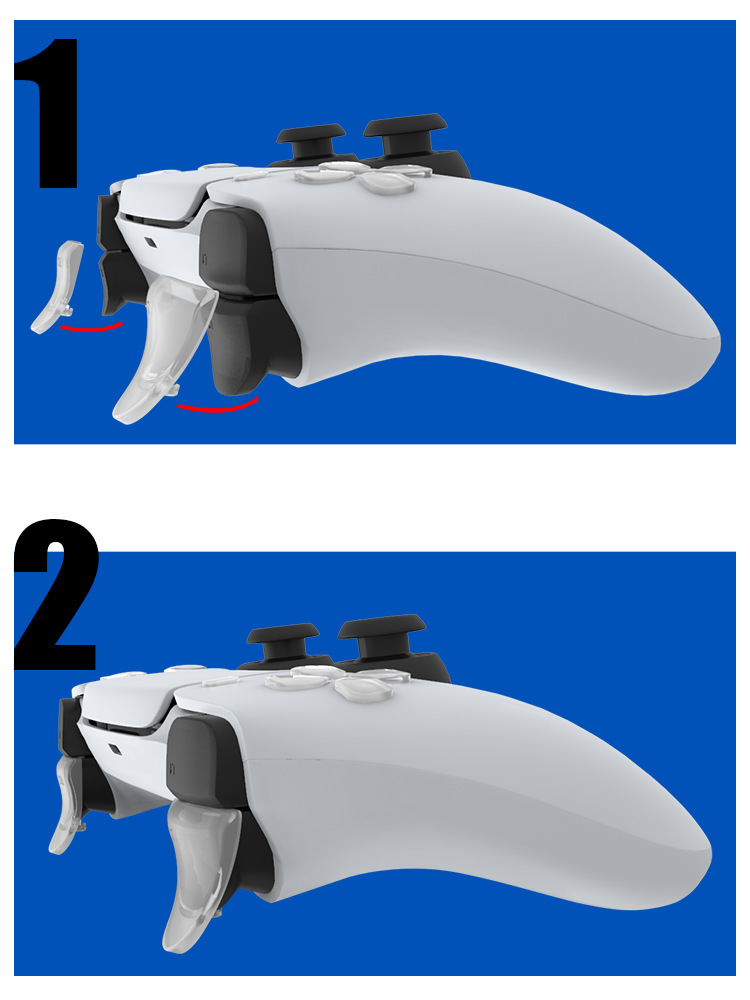 1

2