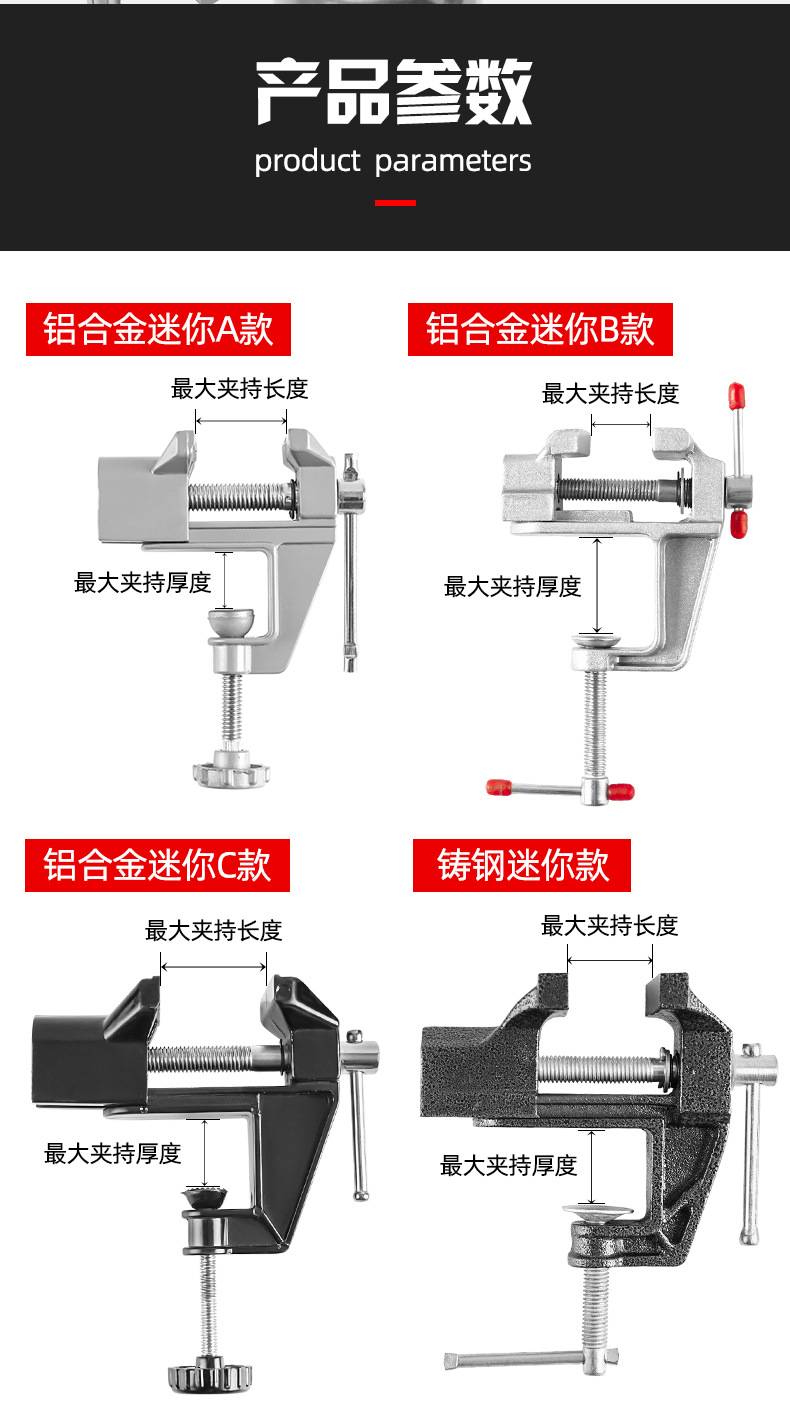 产品参数
product parameters

铝合金迷你A款
最大夹持长度
最大夹持厚度

铝合金迷你B款
最大夹持长度
最大夹持厚度

铝合金迷你C款
最大夹持长度
最大夹持厚度

铸钢迷你款
最大夹持长度
最大夹持厚度