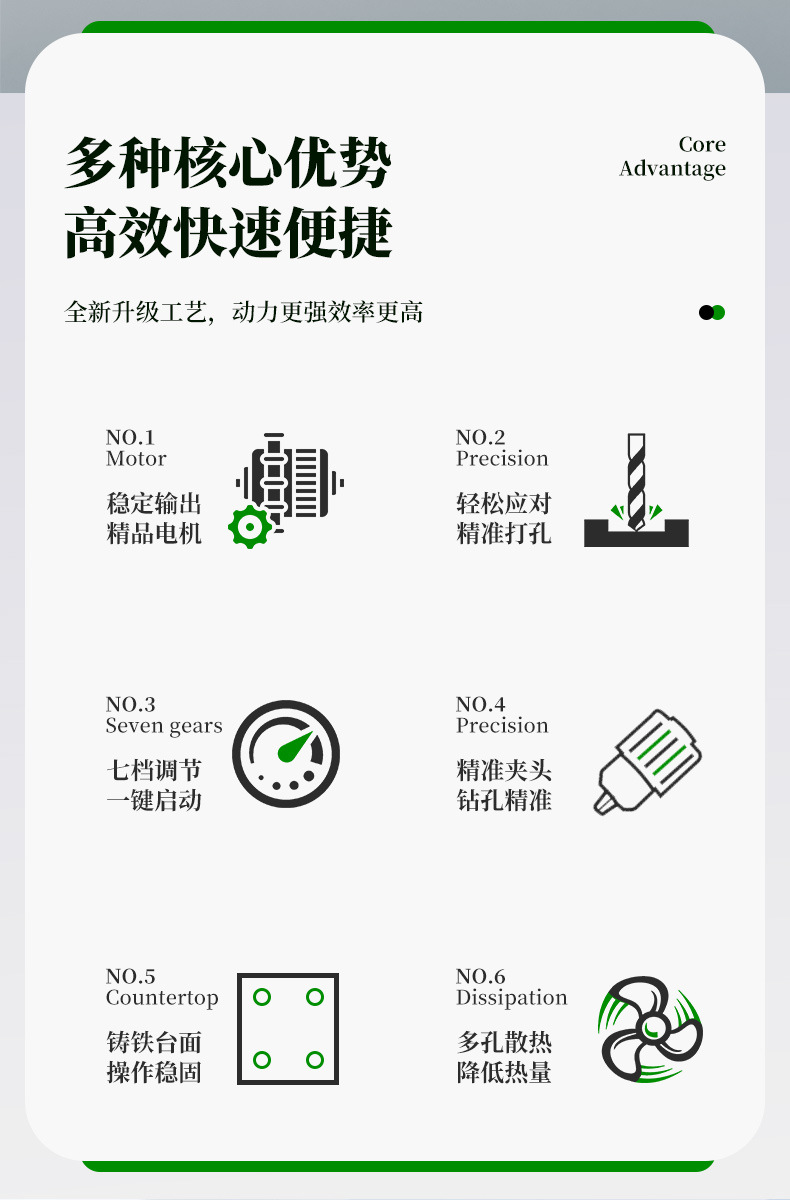 多种核心优势
高效快速便捷

Core
Advantage

全新升级工艺，动力更强效率更高

NO.1
Motor
稳定输出
精品电机

NO.2
Precision
轻松应对
精准打孔

NO.3
Seven gears
七档调节
一键启动

NO.4
Precision
精准夹头
钻孔精准

NO.5
Countertop
铸铁台面
操作稳固

NO.6
Dissipation
多孔散热
降低热量