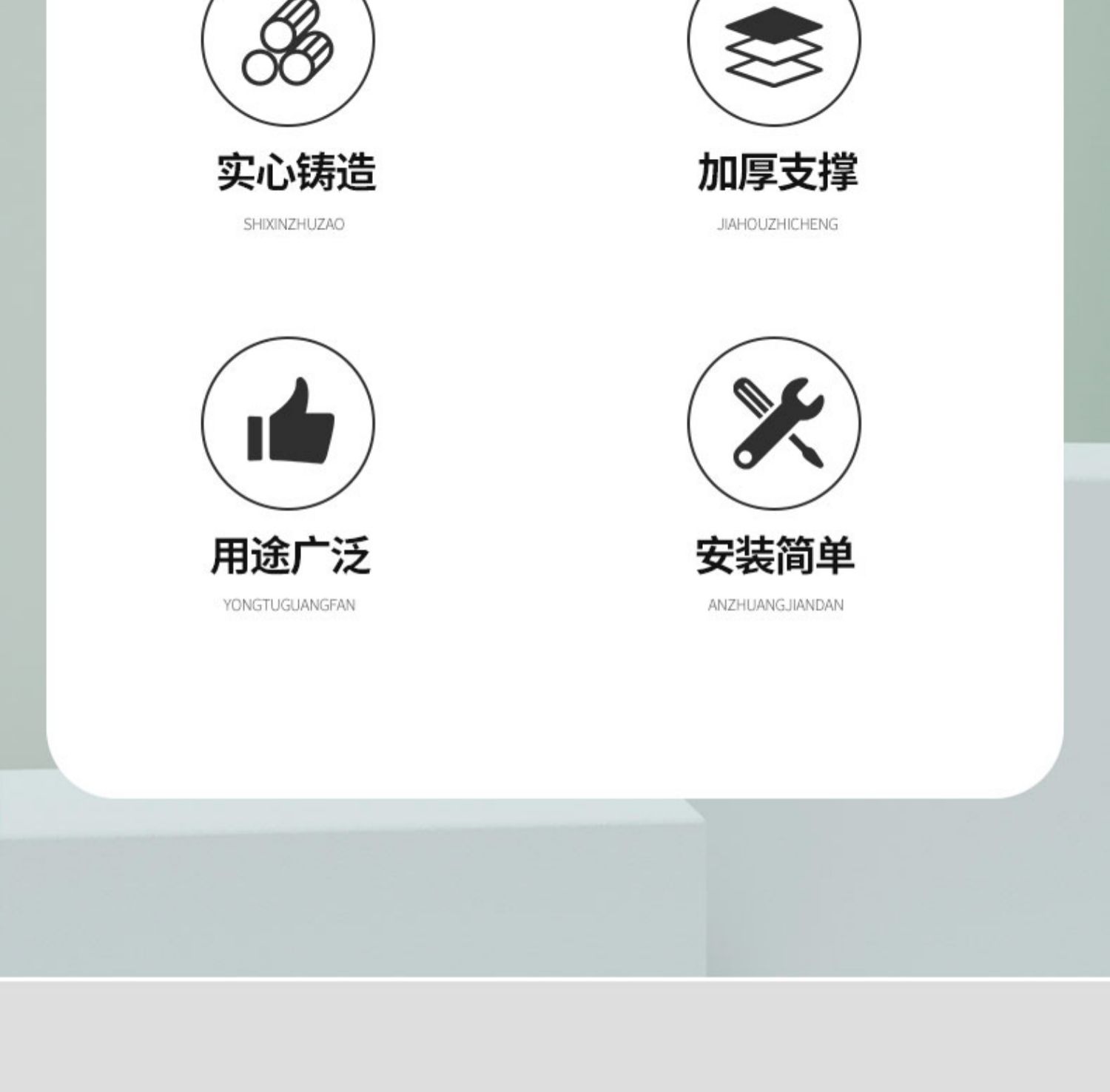 实心铸造
SHIXINZHUZAO

加厚支撑
JIAHOUZHICHENG

用途广泛
YONGTUGUANGFAN

安装简单
ANZHUANGJIANDAN