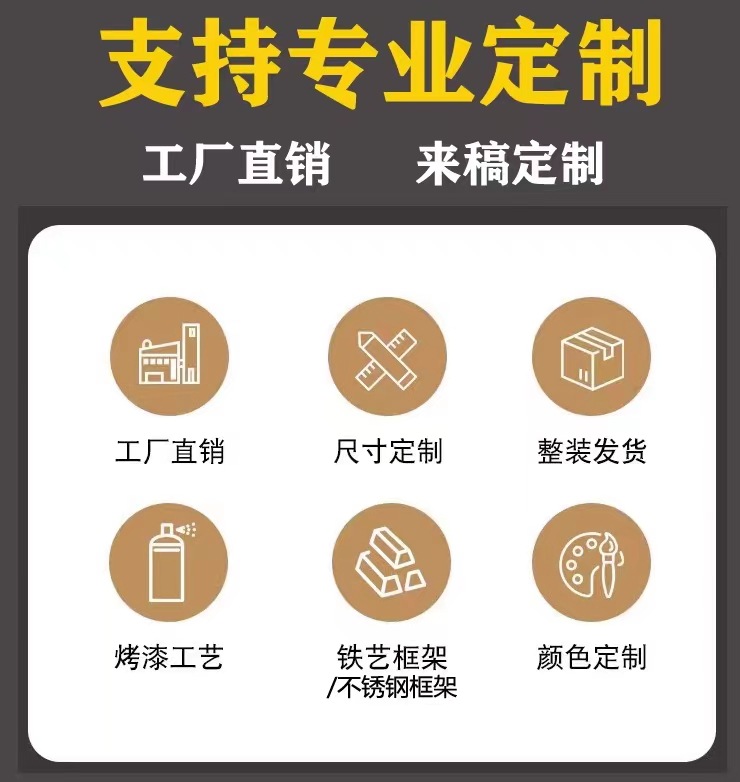 支持专业定制

工厂直销 来稿定制

工厂直销

尺寸定制

整装发货

烤漆工艺

铁艺框架
/不锈钢框架

颜色定制