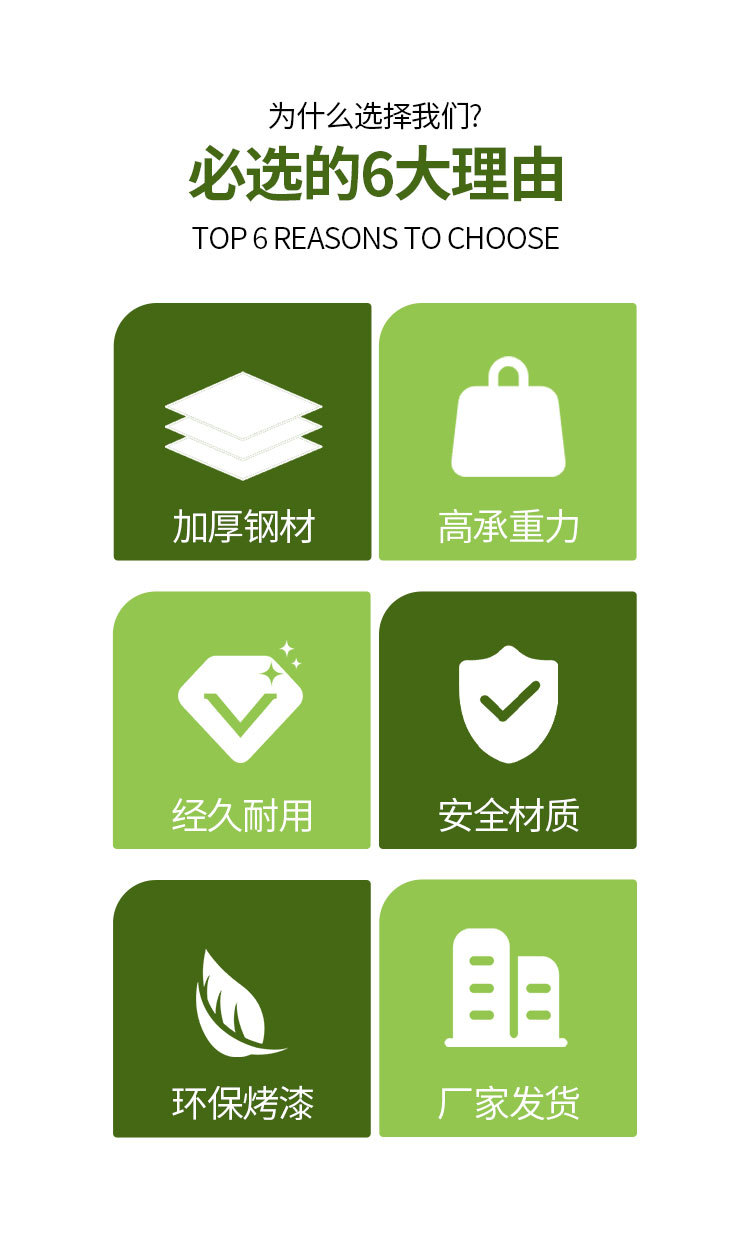 为什么选择我们?

必选的6大理由

TOP 6 REASONS TO CHOOSE

加厚钢材

高承重力

经久耐用

安全材质

环保烤漆

厂家发货