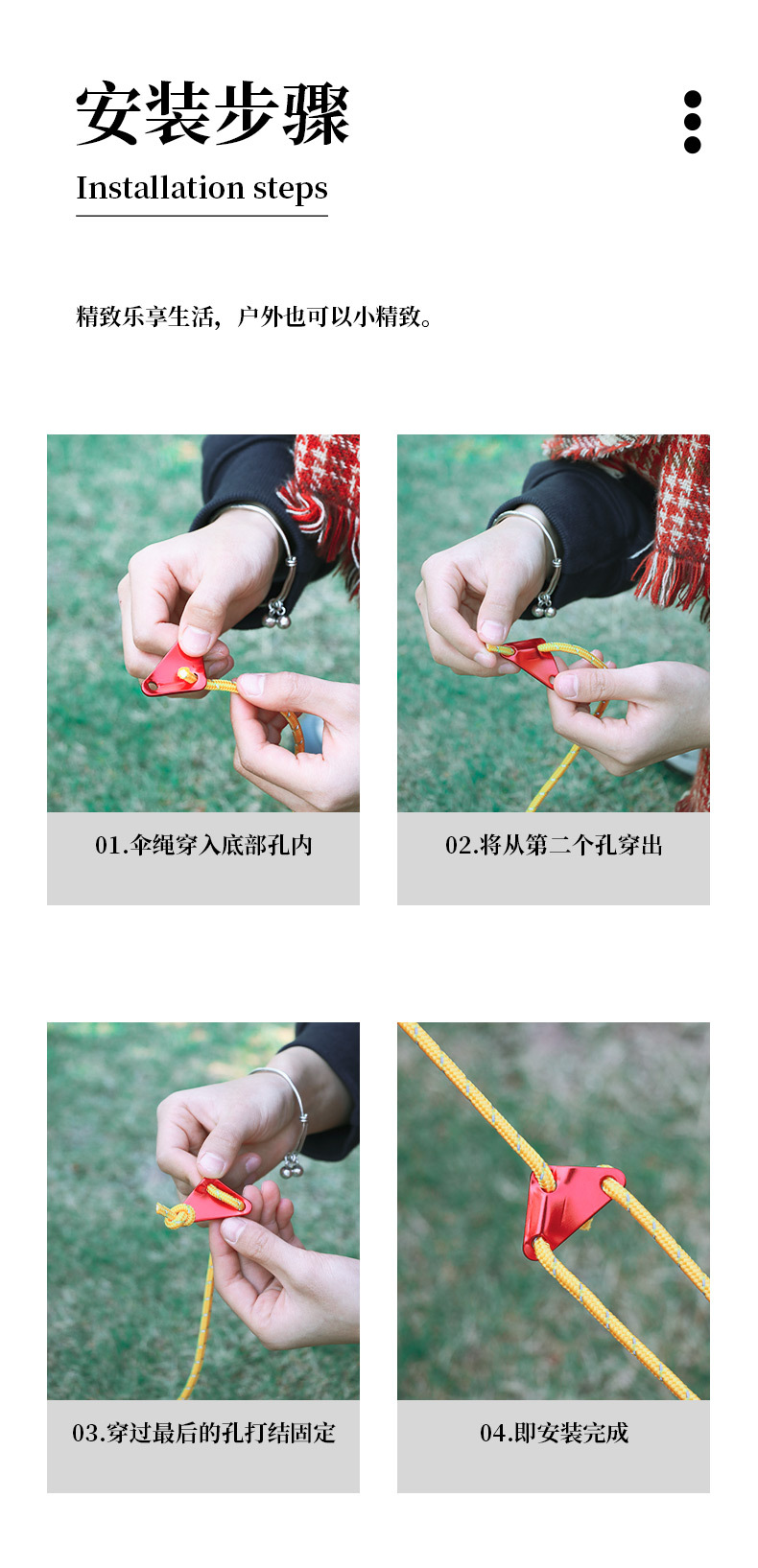 安装步骤

Installation steps

精致乐享生活，户外也可以小精致。

01.伞绳穿入底部孔内

02.将从第二个孔穿出

03.穿过最后的孔打结固定

04.即安装完成