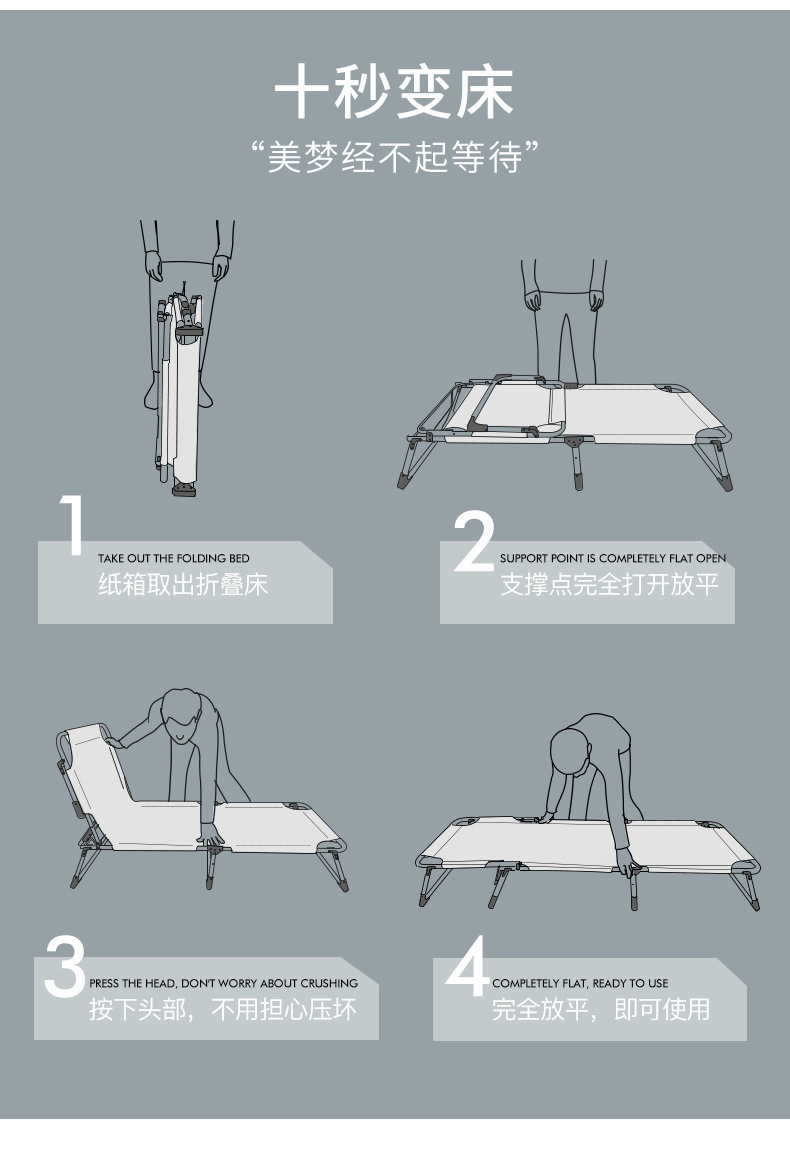 十秒变床
“美梦经不起等待”

1
TAKE OUT THE FOLDING BED
纸箱取出折叠床

2
SUPPORT POINT IS COMPLETELY FLAT OPEN
支撑点完全打开放平

3
PRESS THE HEAD, DON'T WORRY ABOUT CRUSHING
按下头部，不用担心压坏

4
COMPLETELY FLAT, READY TO USE
完全放平，即可使用