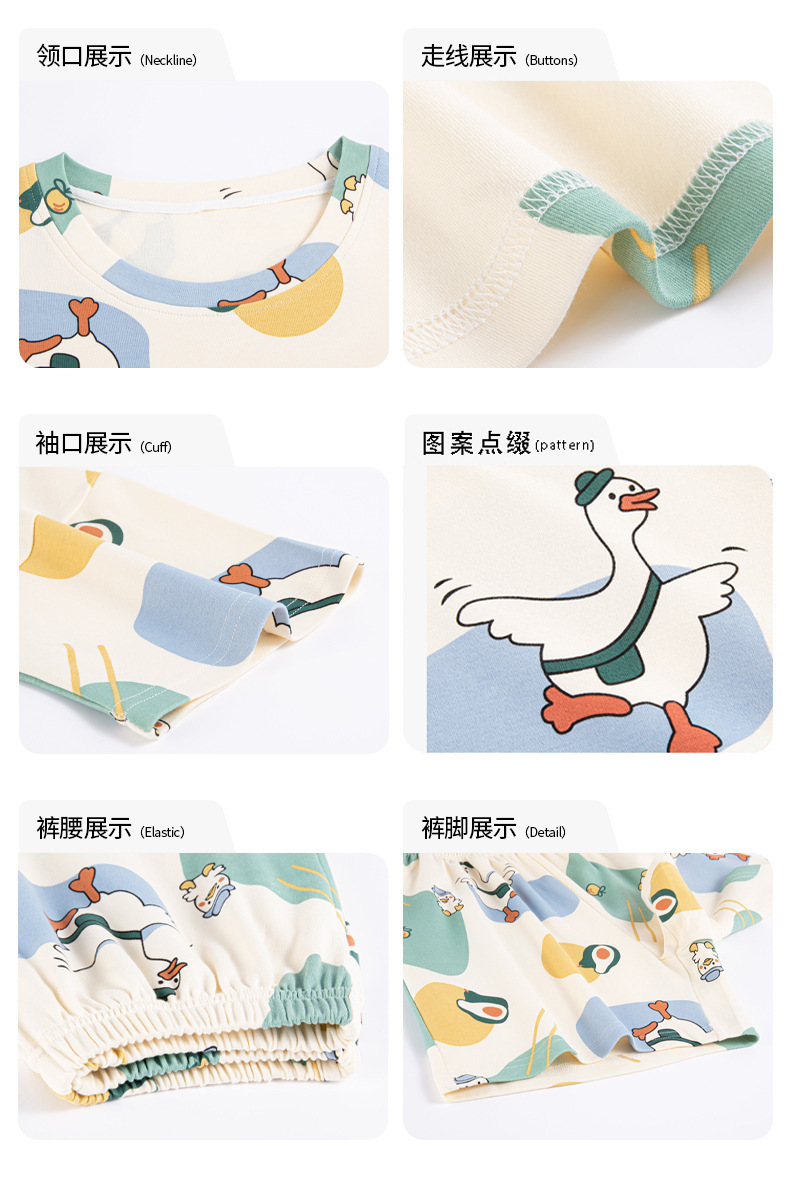 领口展示 (Neckline)

走线展示 (Buttons)

袖口展示 (Cuff)

图案点缀 (pattern)

裤腰展示 (Elastic)

裤脚展示 (Detail)