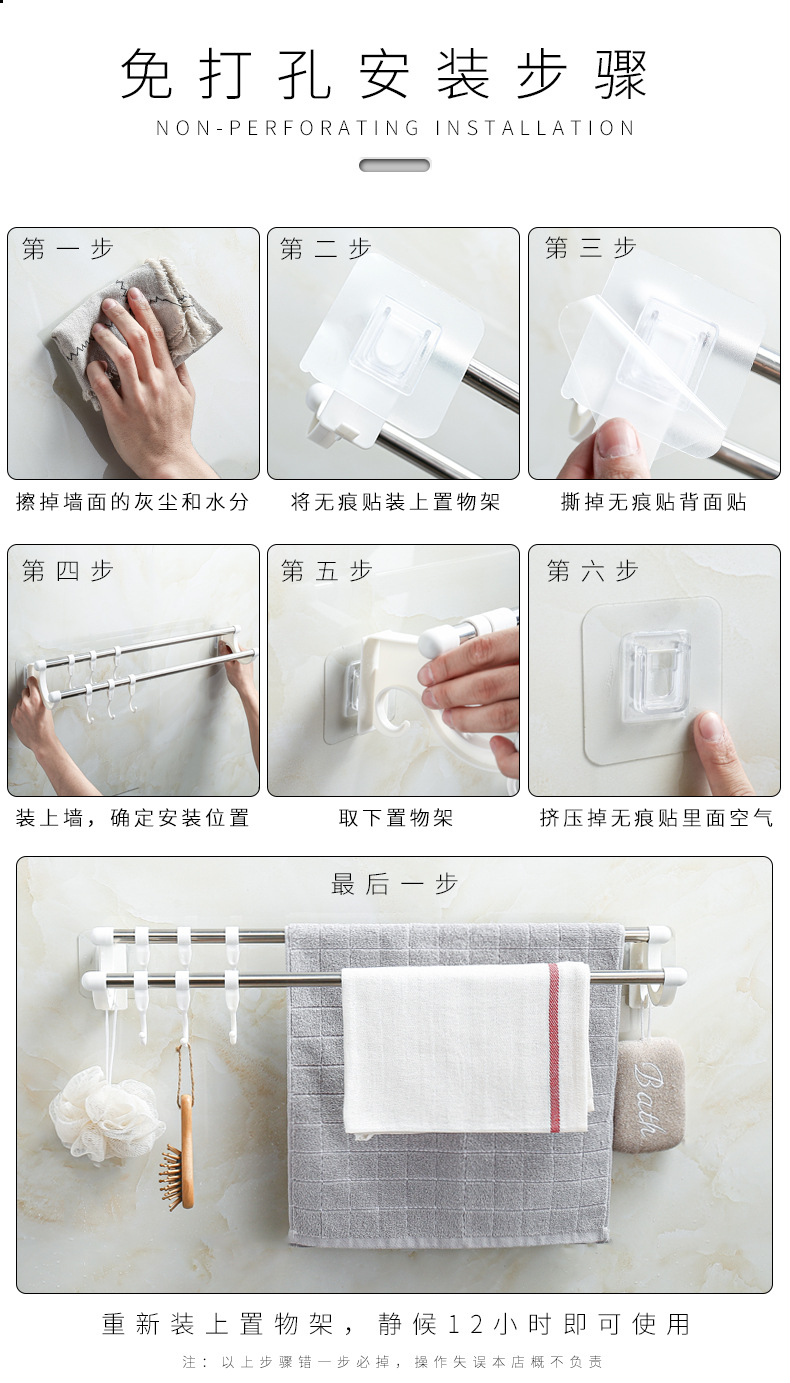 免打孔安装步骤
NON-PERFORATING INSTALLATION

第一步
擦掉墙面的灰尘和水分

第二步
将无痕贴装上置物架

第三步
撕掉无痕贴背面贴

第四步
装上墙，确定安装位置

第五步
取下置物架

第六步
挤压掉无痕贴里面空气

最后一步

Bath

重新装上置物架，静候12小时即可使用

注：以上步骤错一步必掉，操作失误本店概不负责