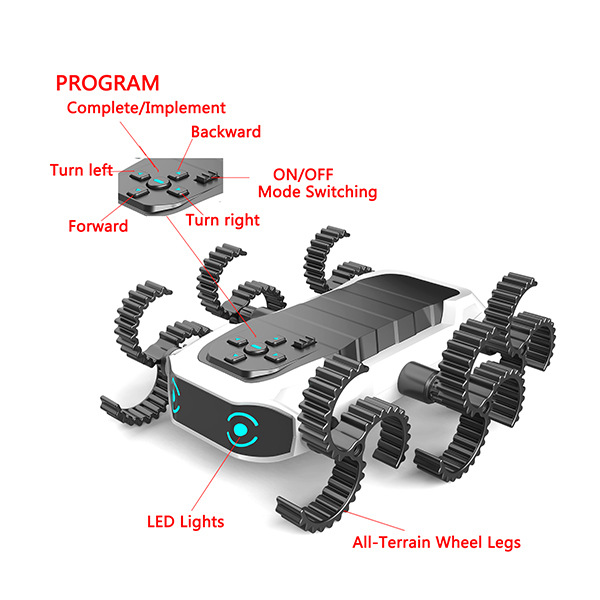 PROGRAM
Complete/Implement
Backward
Turn left
ON/OFF
Mode Switching
Forward
Turn right
LED Lights
All-Terrain Wheel Legs