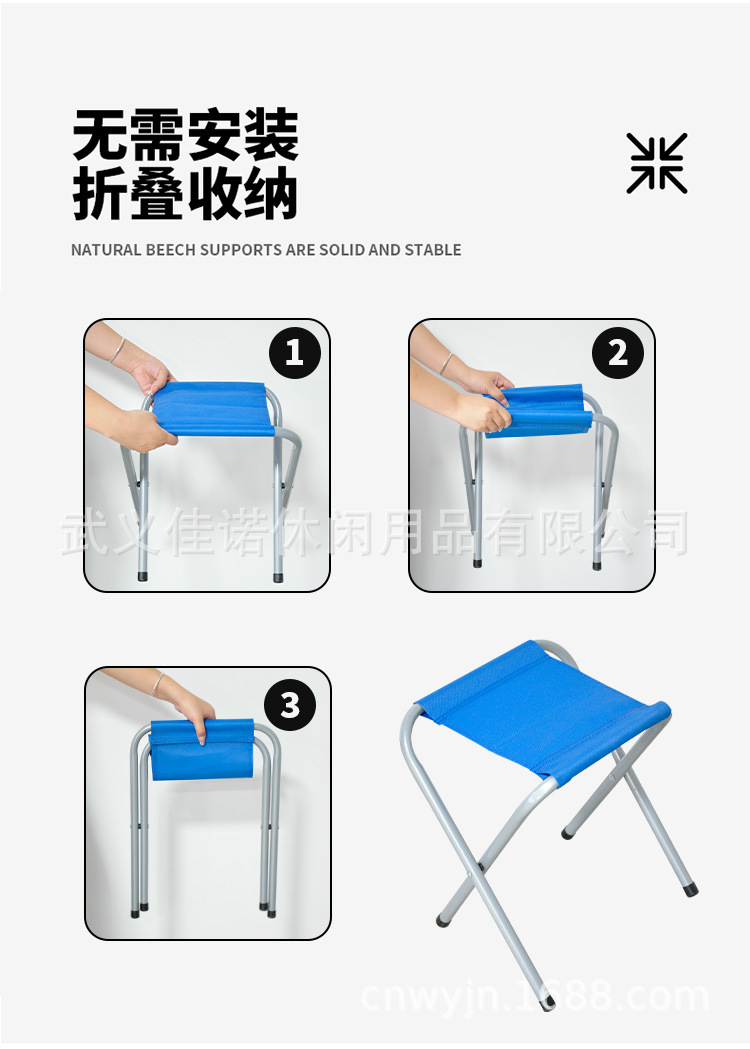 无需安装
折叠收纳

NATURAL BEECH SUPPORTS ARE SOLID AND STABLE

1

2

武义佳诺休闲用品有限公司

3

cnwyjn.1688.com