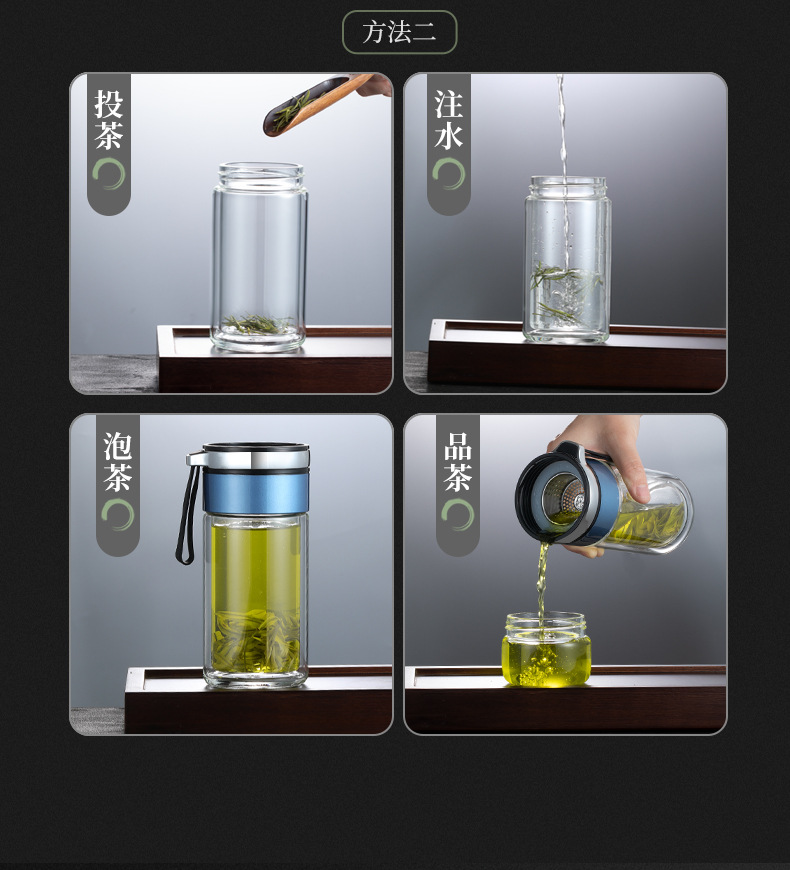 方法二

投茶

注水

泡茶

品茶