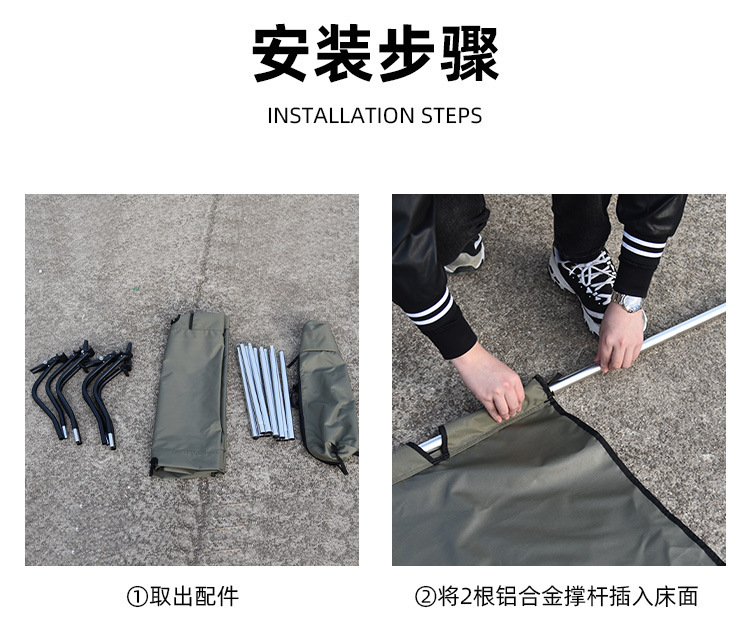 安装步骤

INSTALLATION STEPS

①取出配件

②将2根铝合金撑杆插入床面