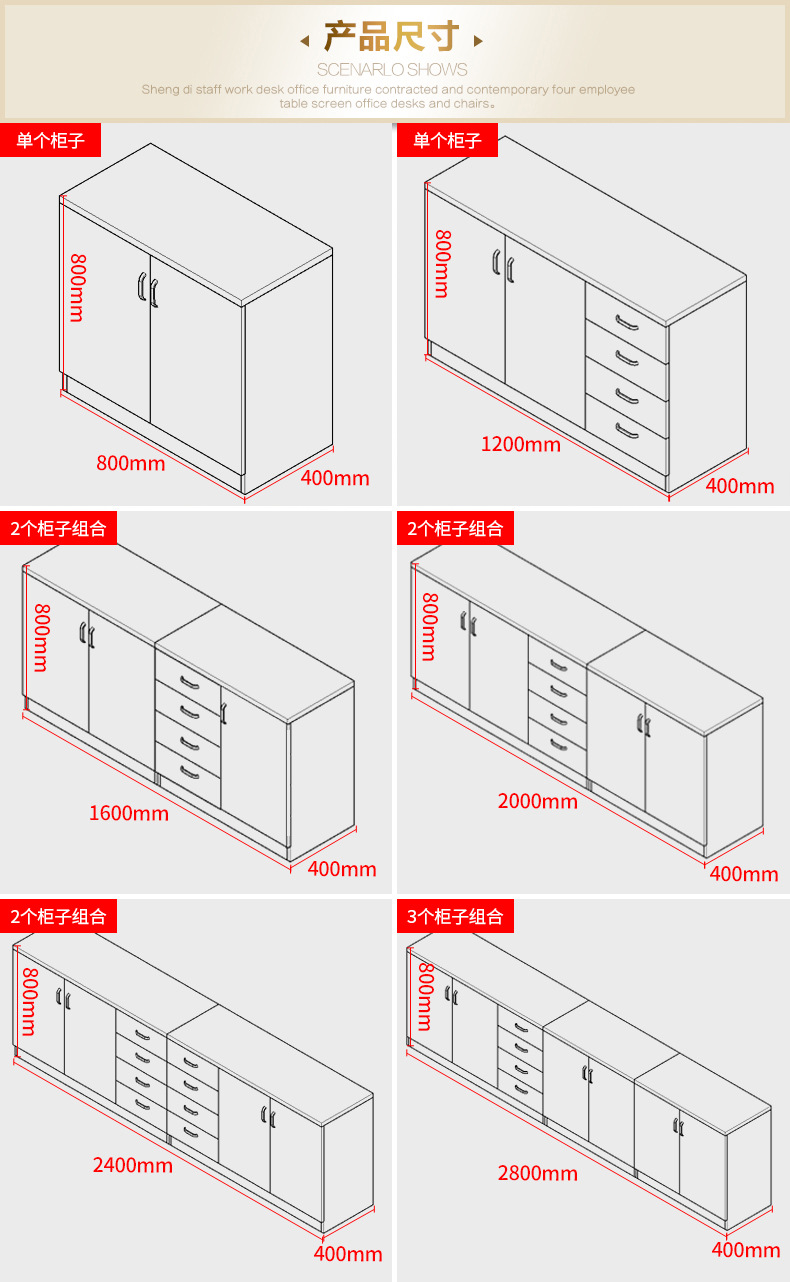 产品尺寸

SCENARLO SHOWS

Sheng di staff work desk office furniture contracted and contemporary four employee table screen office desks and chairs。

单个柜子

800mm

800mm

400mm

单个柜子

800mm

1200mm

400mm

2个柜子组合

800mm

1600mm

400mm

2个柜子组合

800mm

2000mm

400mm

2个柜子组合

800mm

2400mm

400mm

3个柜子组合

800mm

2800mm

400mm