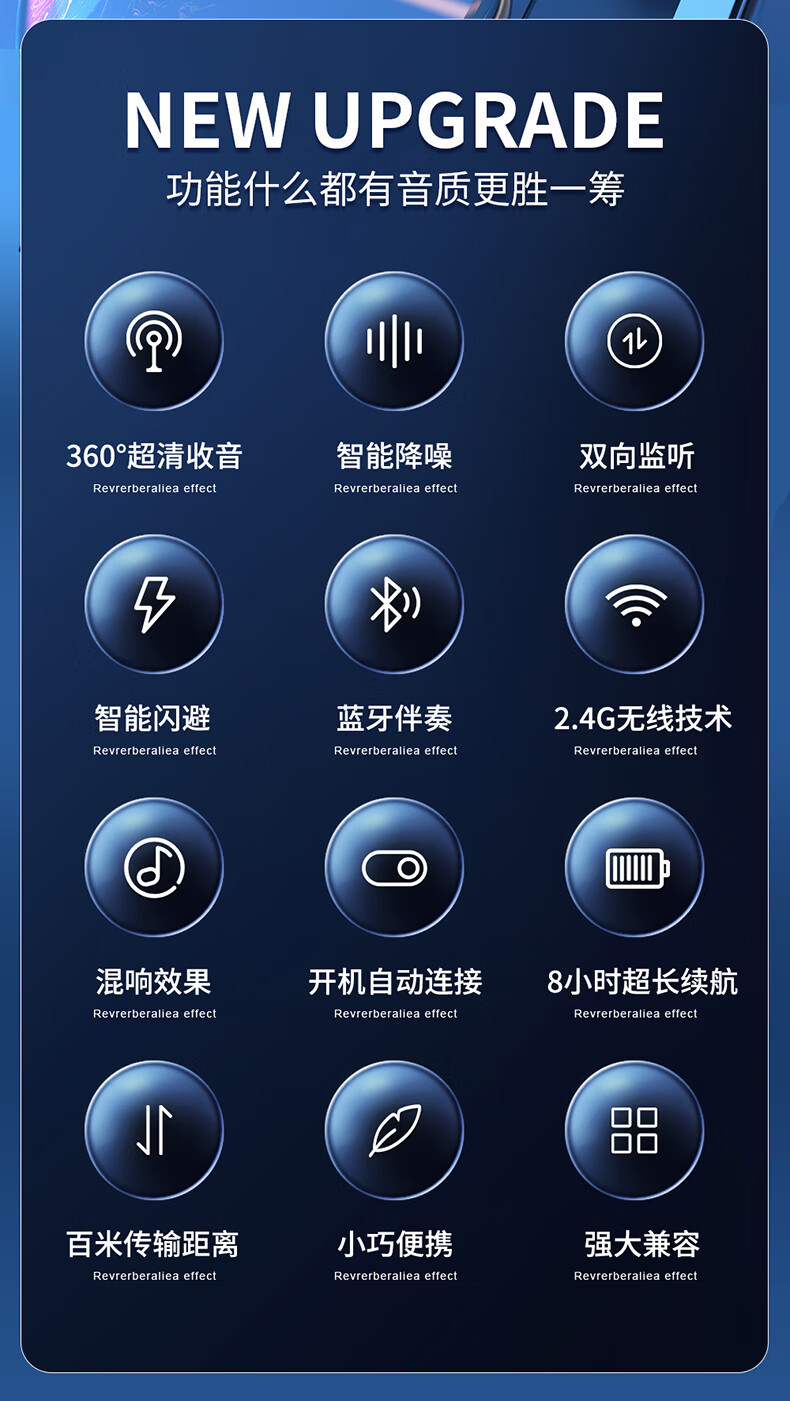 NEW UPGRADE
功能什么都有音质更胜一筹

360°超清收音
Revrerberaliea effect

智能降噪
Revrerberaliea effect

双向监听
Revrerberaliea effect

智能闪避
Revrerberaliea effect

蓝牙伴奏
Revrerberaliea effect

2.4G无线技术
Revrerberaliea effect

混响效果
Revrerberaliea effect

开机自动连接
Revrerberaliea effect

8小时超长续航
Revrerberaliea effect

百米传输距离
Revrerberaliea effect

小巧便携
Revrerberaliea effect

强大兼容
Revrerberaliea effect